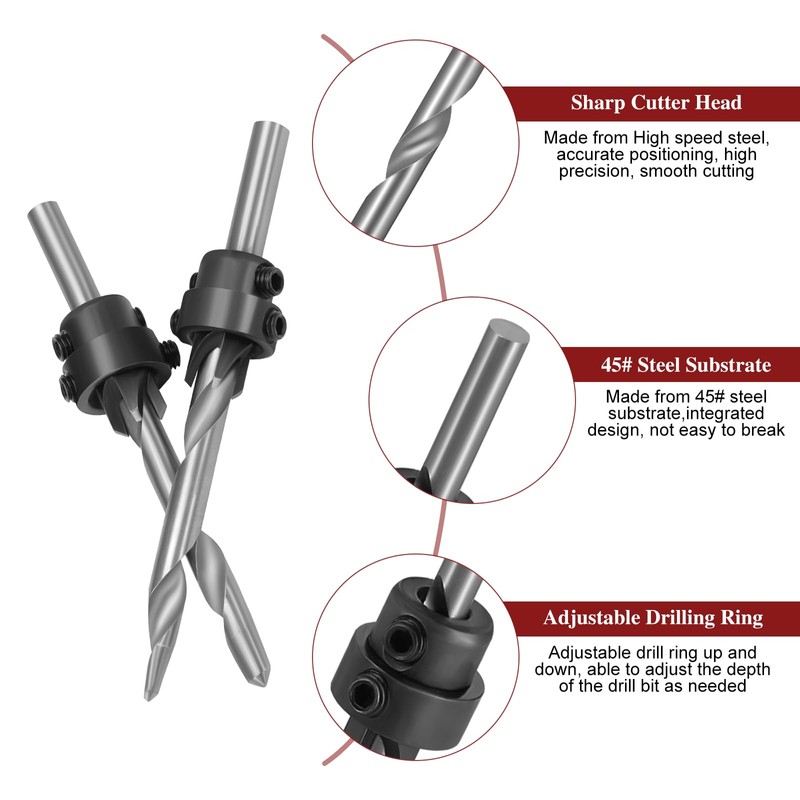 Sharp Cutter Head

Made from High speed steel, accurate positioning, high precision, smooth cutting

45# Steel Substrate

Made from 45# steel substrate,integrated design, not easy to break

Adjustable Drilling Ring

Adjustable drill ring up and down, able to adjust the depth of the drill bit as needed