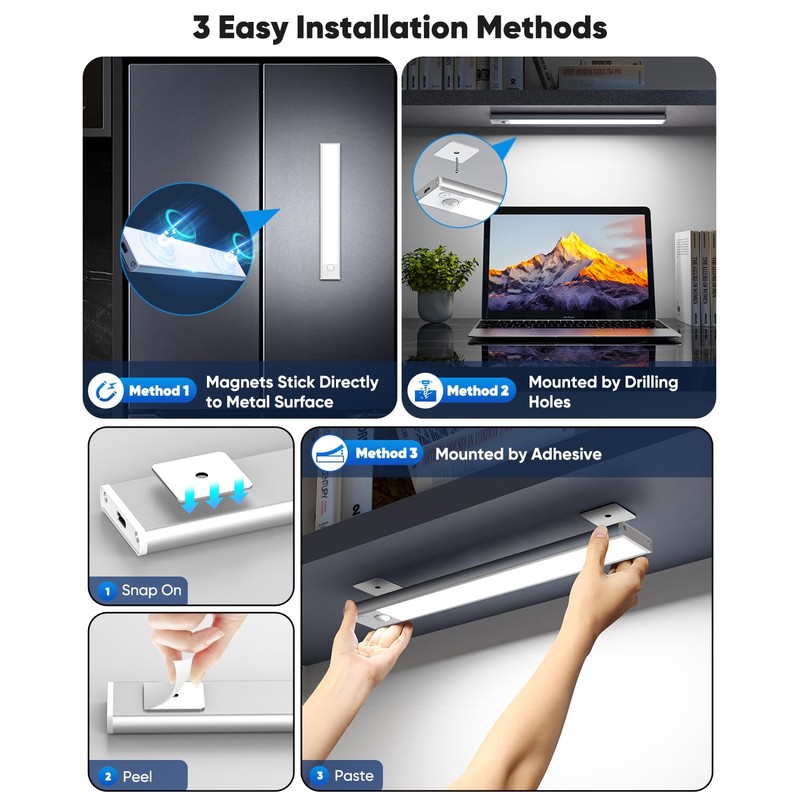 3 Easy Installation Methods

Method 1 Magnets Stick Directly to Metal Surface

Method 2 Mounted by Drilling Holes

Method 3 Mounted by Adhesive

1 Snap On

2 Peel

3 Paste