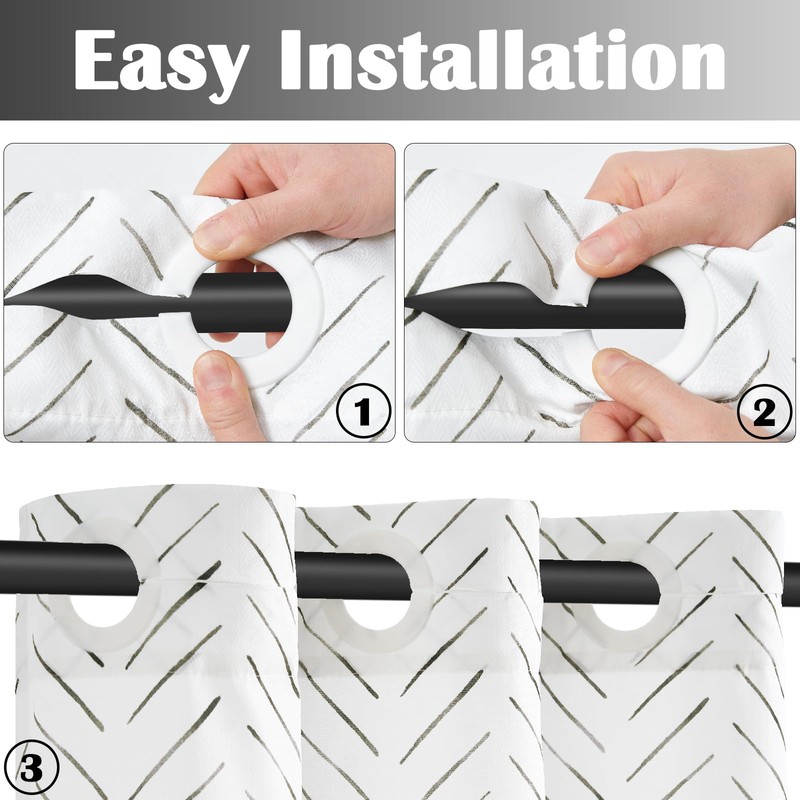 Easy Installation

1

2

3