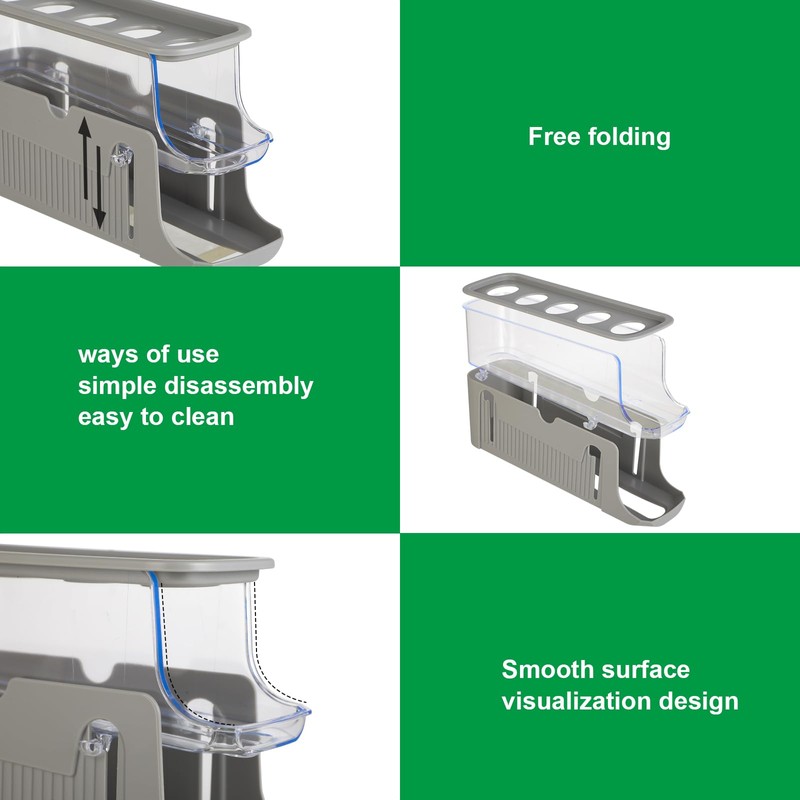 Free folding

ways of use
simple disassembly
easy to clean

Smooth surface
visualization design