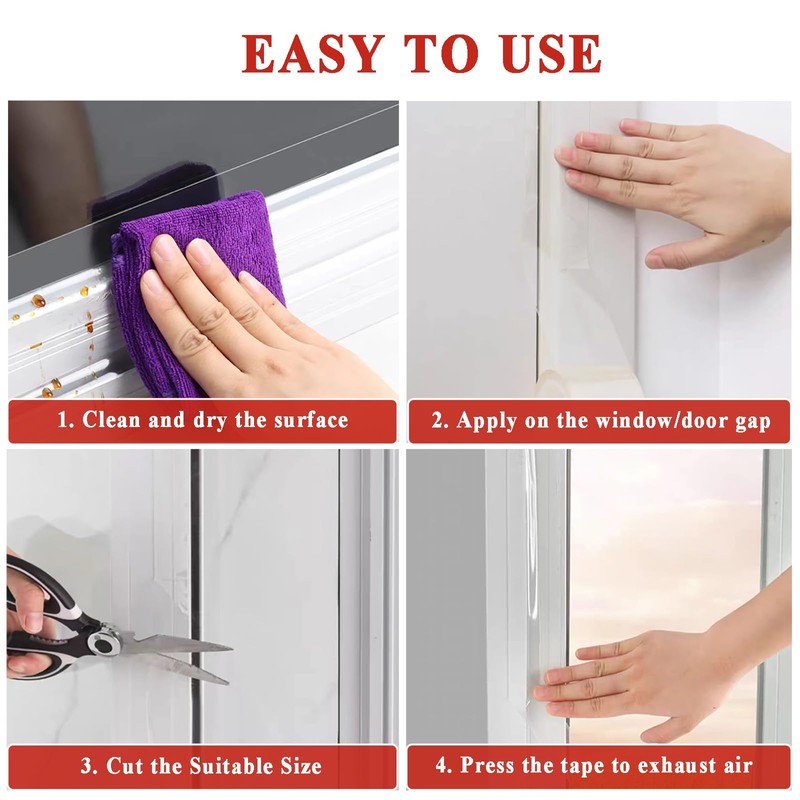 EASY TO USE

1. Clean and dry the surface

2. Apply on the window/door gap

3. Cut the Suitable Size

4. Press the tape to exhaust air