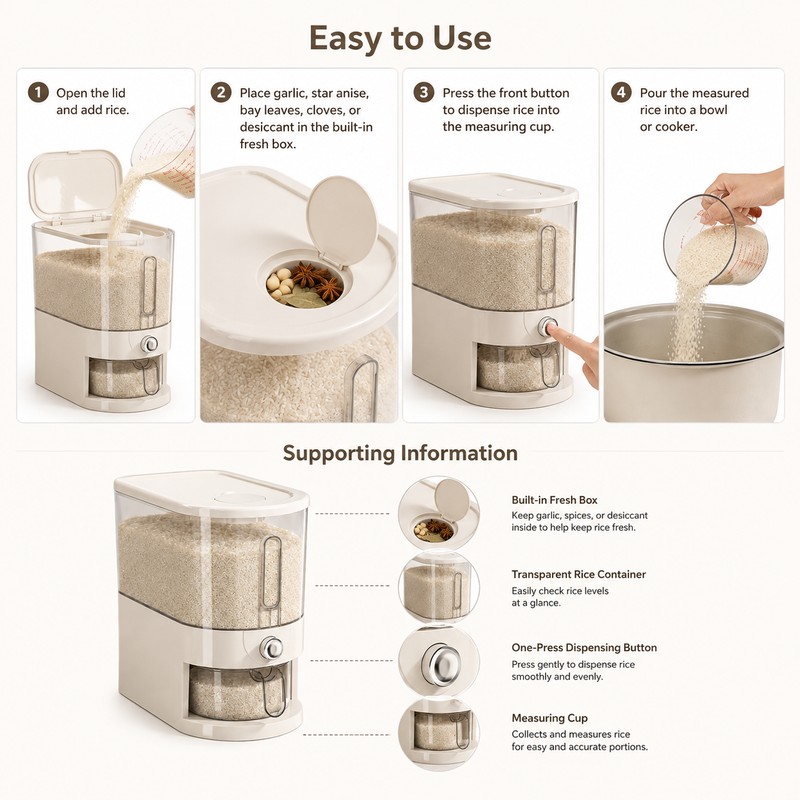 Easy to Use

1 Open the lid and add rice.

2 Place garlic, star anise, bay leaves, cloves, or desiccant in the built-in fresh box.

3 Press the front button to dispense rice into the measuring cup.

4 Pour the measured rice into a bowl or cooker.

Supporting Information

Built-in Fresh Box
Keep garlic, spices, or desiccant inside to help keep rice fresh.

Transparent Rice Container
Easily check rice levels at a glance.

One-Press Dispensing Button
Press gently to dispense rice smoothly and evenly.

Measuring Cup
Collects and measures rice for easy and accurate portions.