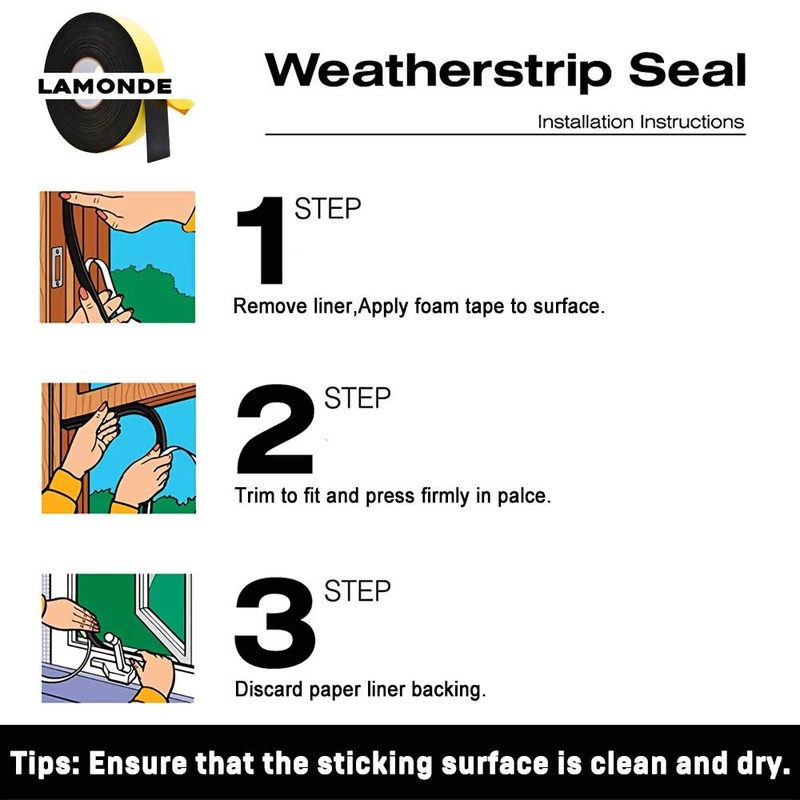 LAMONDE

Weatherstrip Seal

Installation Instructions

1 STEP

Remove liner,Apply foam tape to surface.

2 STEP

Trim to fit and press firmly in palce.

3 STEP

Discard paper liner backing.

Tips: Ensure that the sticking surface is clean and dry.