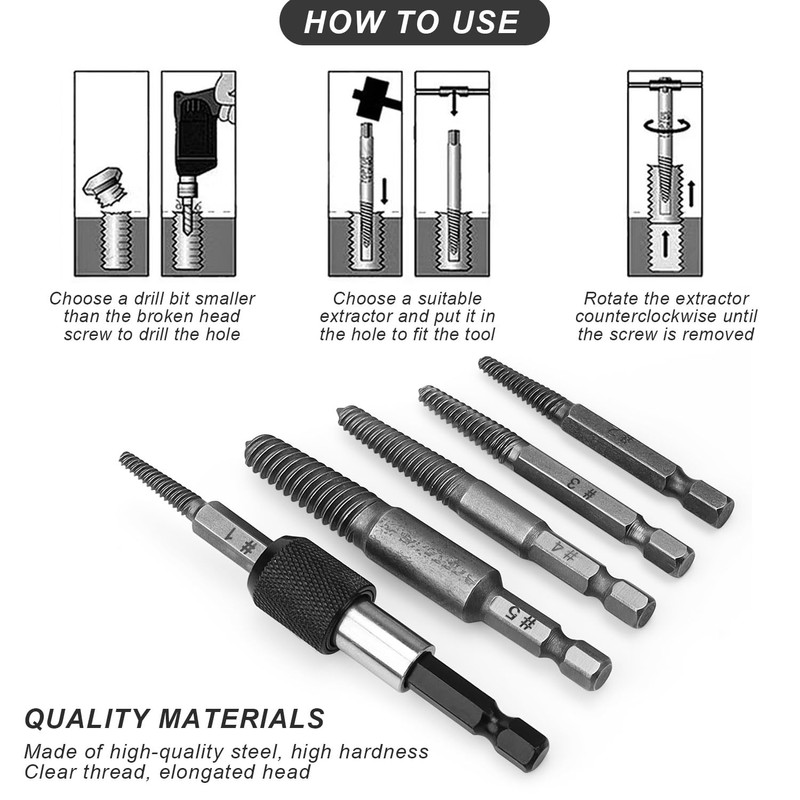 HOW TO USE

Choose a drill bit smaller than the broken head screw to drill the hole

Choose a suitable extractor and put it in the hole to fit the tool

Rotate the extractor counterclockwise until the screw is removed

#1

#5

#4

#3

#2

QUALITY MATERIALS

Made of high-quality steel, high hardness
Clear thread, elongated head