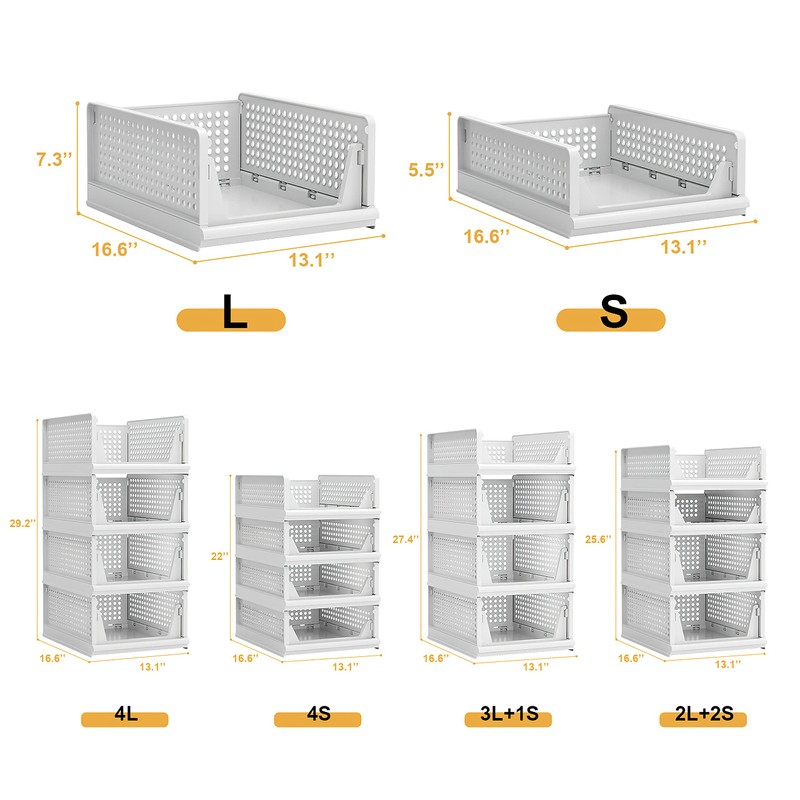 7.3''
16.6''
13.1''
L

5.5''
16.6''
13.1''
S

29.2''
16.6''
13.1''
4L

22''
16.6''
13.1''
4S

27.4''
16.6''
13.1''
3L+1S

25.6''
16.6''
13.1''
2L+2S