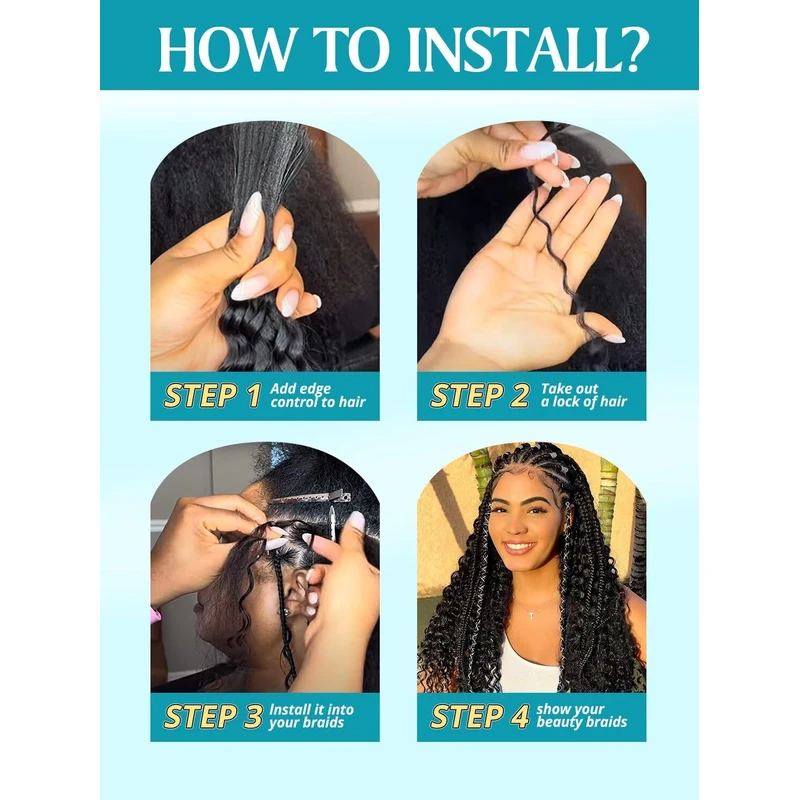 HOW TO INSTALL?

STEP 1 Add edge control to hair

STEP 2 Take out a lock of hair

STEP 3 Install it into your braids

STEP 4 show your beauty braids