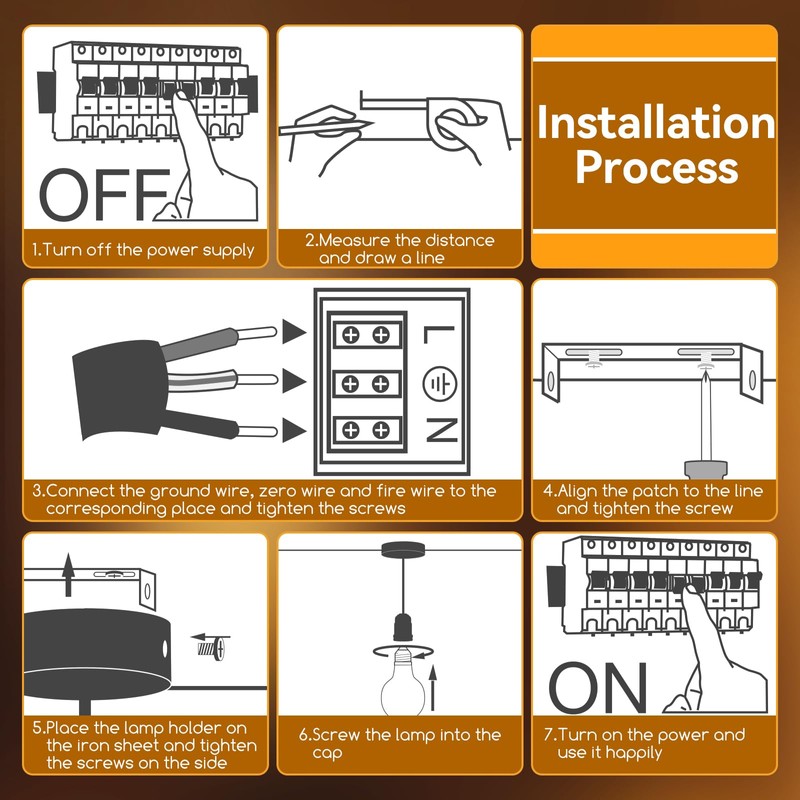 OFF

1.Turn off the power supply

2.Measure the distance and draw a line

Installation Process

L

N

3.Connect the ground wire, zero wire and fire wire to the corresponding place and tighten the screws

4.Align the patch to the line and tighten the screw

5.Place the lamp holder on the iron sheet and tighten the screws on the side

6.Screw the lamp into the cap

ON

7.Turn on the power and use it happily