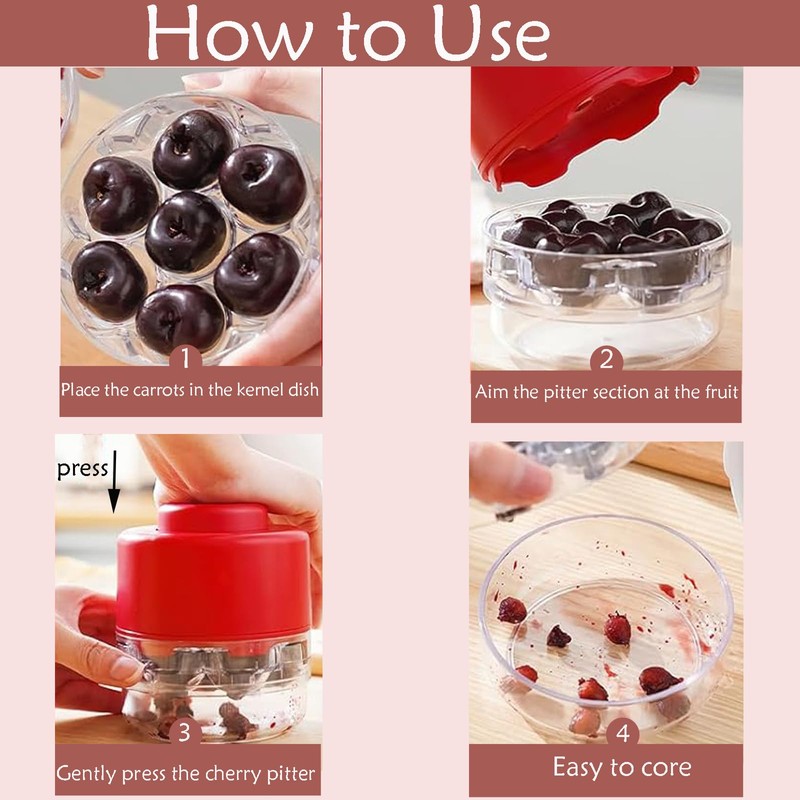 How to Use

1

Place the carrots in the kernel dish

2

Aim the pitter section at the fruit

press

3

Gently press the cherry pitter

4

Easy to core