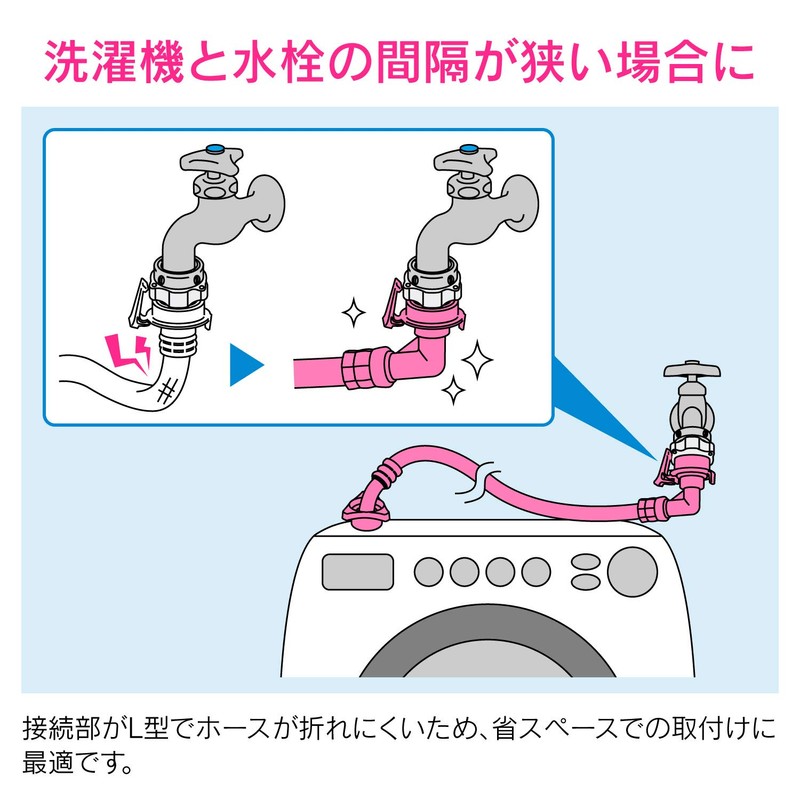 洗濯機と水栓の間隔が狭い場合に

接続部がL型でホースが折れにくいため、省スペースでの取付けに最適です。