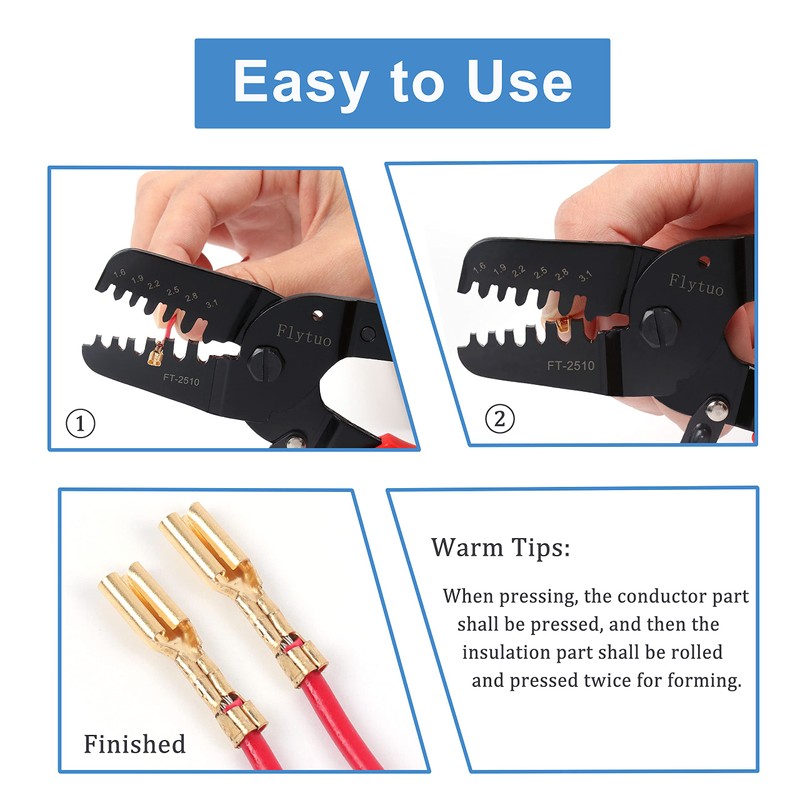 Easy to Use

1.6 1.9 2.2 2.5 2.8 3.1
Flytuo
FT-2510
①

1.6 1.9 2.2 2.5 2.8 3.1
Flytuo
FT-2510
②

Finished

Warm Tips:

When pressing, the conductor part shall be pressed, and then the insulation part shall be rolled and pressed twice for forming.