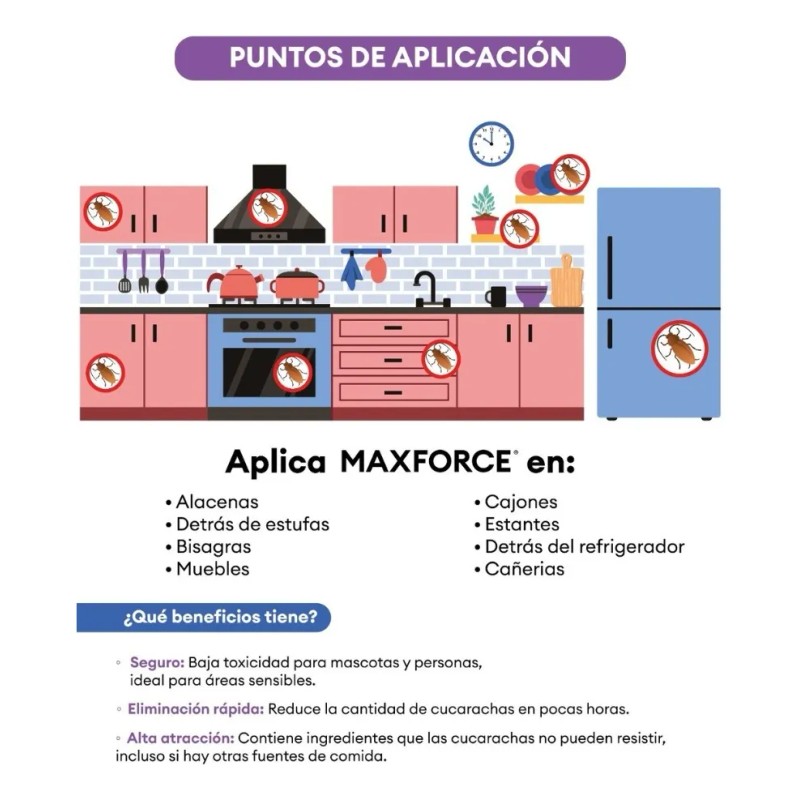 PUNTOS DE APLICACIÓN

Aplica MAXFORCE® en:

• Alacenas
• Detrás de estufas
• Bisagras
• Muebles

• Cajones
• Estantes
• Detrás del refrigerador
• Cañerias

¿Qué beneficios tiene?

◦ Seguro: Baja toxicidad para mascotas y personas, ideal para áreas sensibles.

◦ Eliminación rápida: Reduce la cantidad de cucarachas en pocas horas.

◦ Alta atracción: Contiene ingredientes que las cucarachas no pueden resistir, incluso si hay otras fuentes de comida.