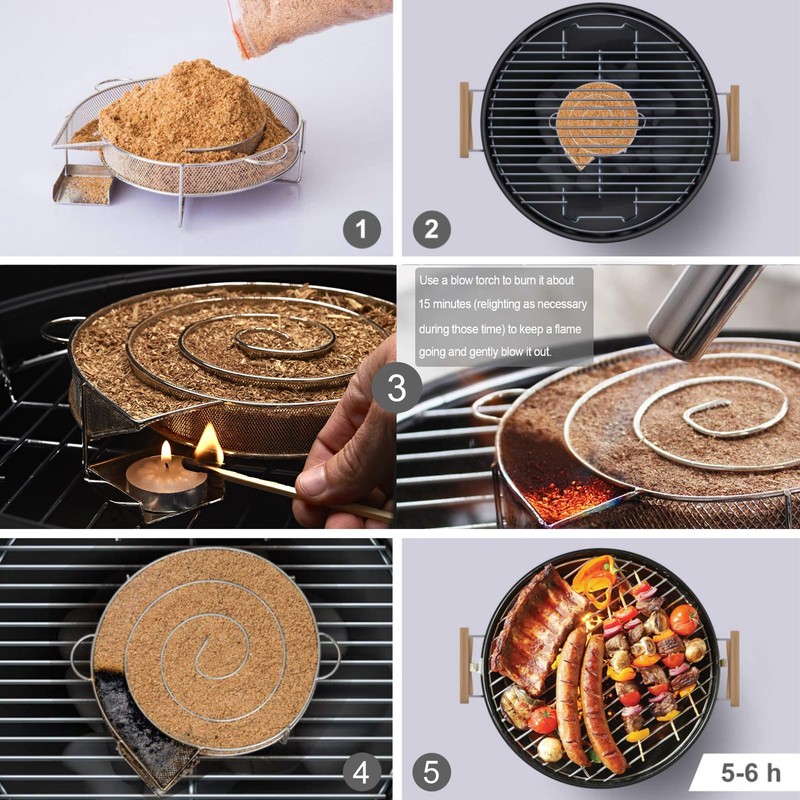 1

2

Use a blow torch to burn it about 15 minutes (relighting as necessary during those time) to keep a flame going and gently blow it out.

3

4

5

5-6 h