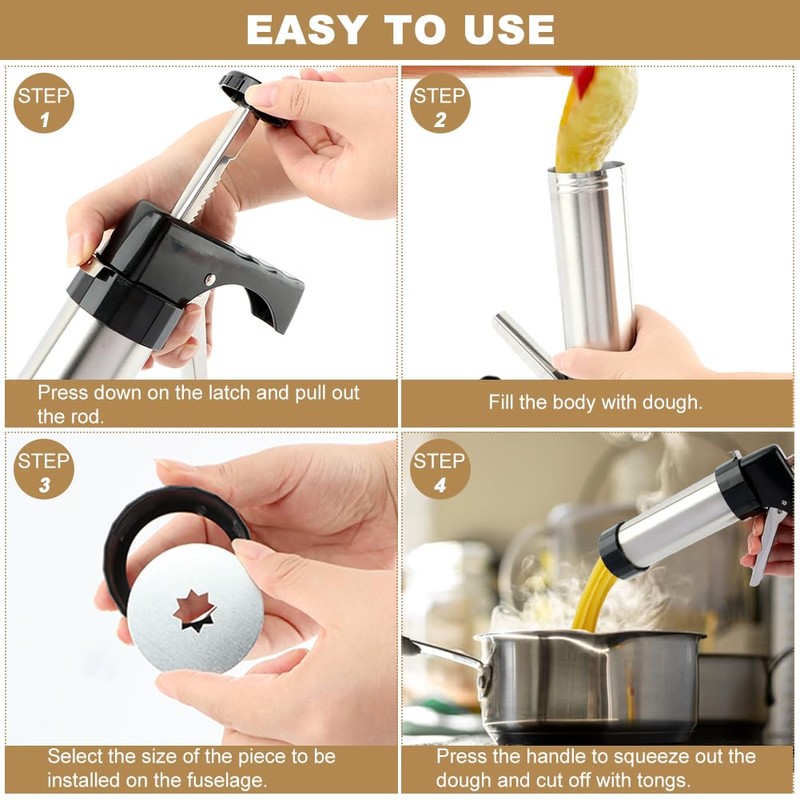 EASY TO USE

STEP 1

Press down on the latch and pull out the rod.

STEP 2

Fill the body with dough.

STEP 3

Select the size of the piece to be installed on the fuselage.

STEP 4

Press the handle to squeeze out the dough and cut off with tongs.