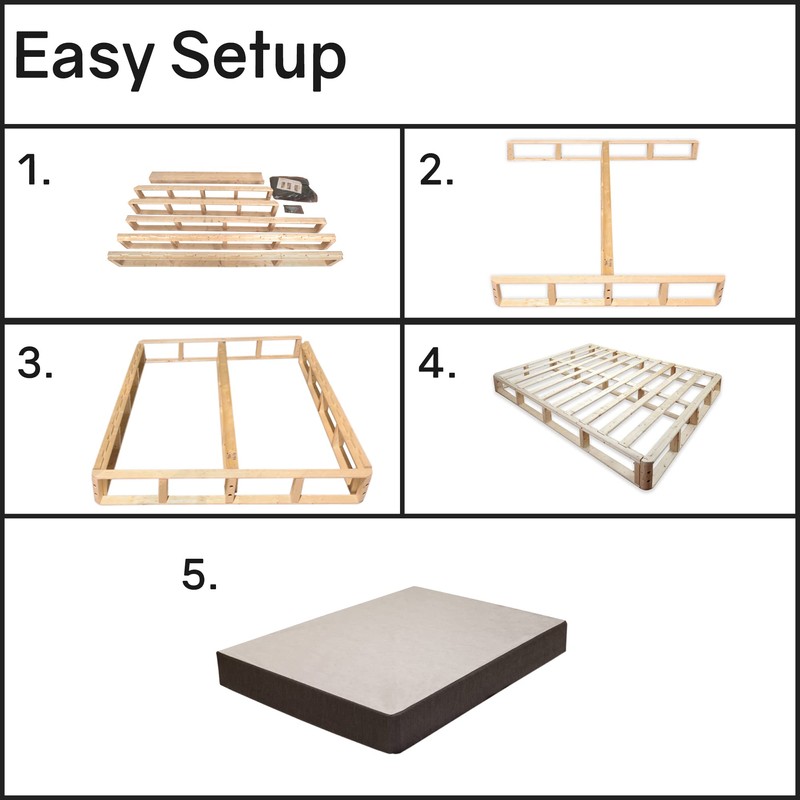 Easy Setup

1.

2.

3.

4.

5.