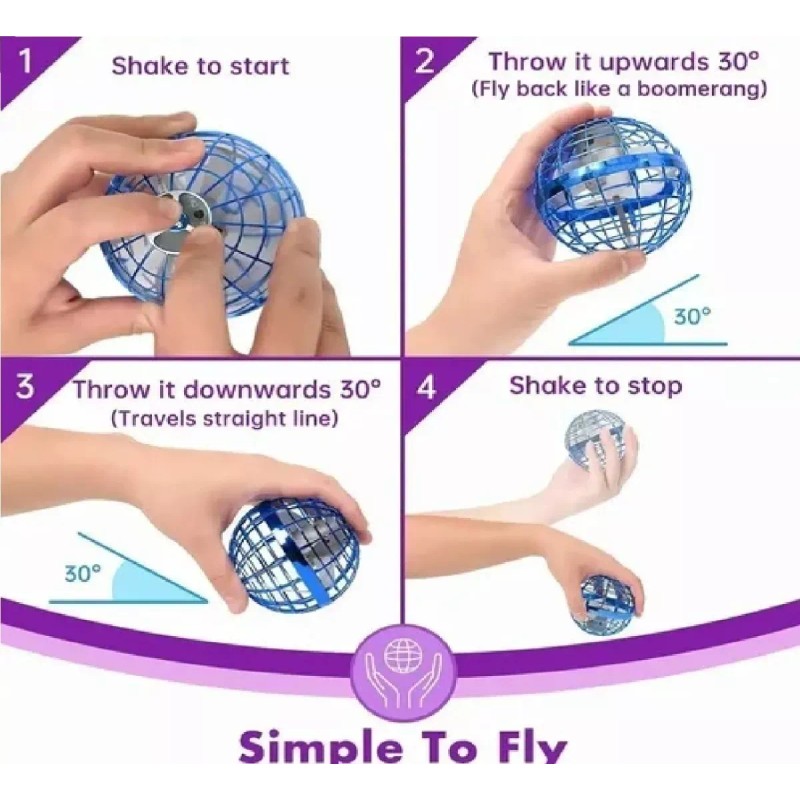 1 Shake to start

2 Throw it upwards 30°
(Fly back like a boomerang)

30°

3 Throw it downwards 30°
(Travels straight line)

30°

4 Shake to stop

Simple To Fly