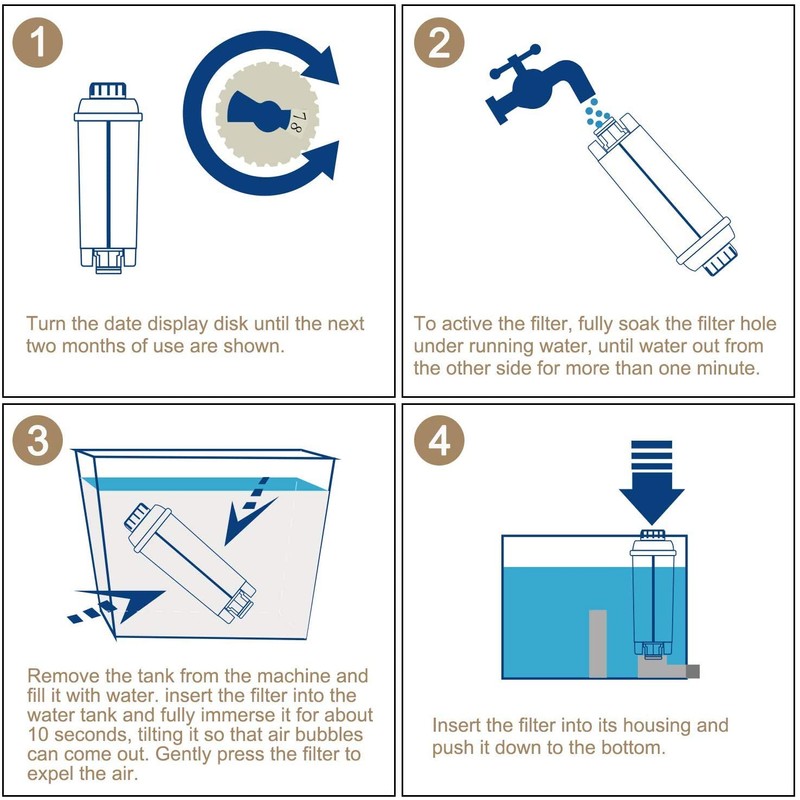 1

7 8

Turn the date display disk until the next two months of use are shown.

2

To active the filter, fully soak the filter hole under running water, until water out from the other side for more than one minute.

3

Remove the tank from the machine and fill it with water. insert the filter into the water tank and fully immerse it for about 10 seconds, tilting it so that air bubbles can come out. Gently press the filter to expel the air.

4

Insert the filter into its housing and push it down to the bottom.