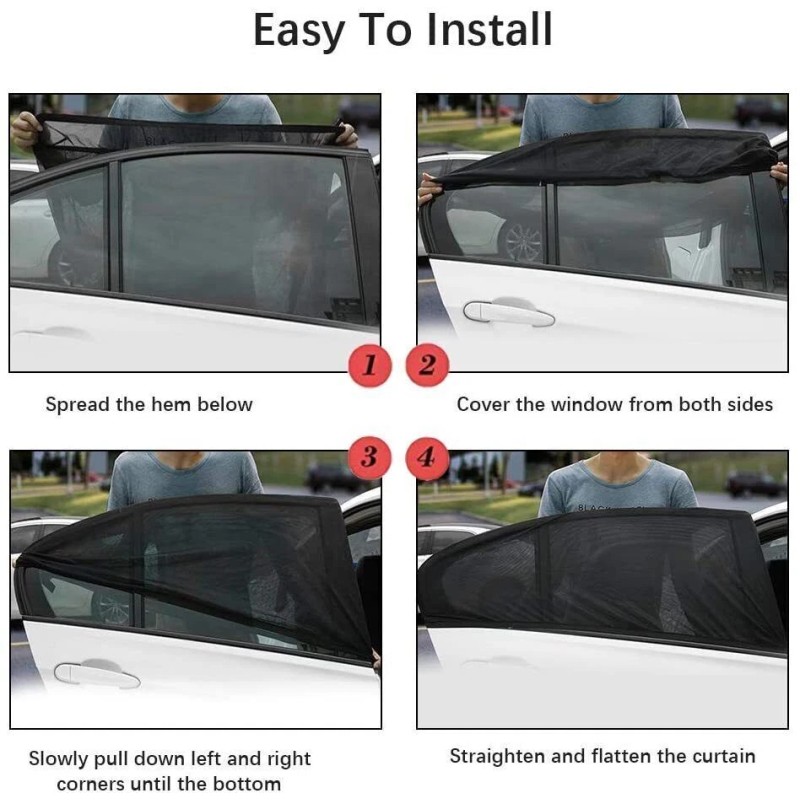 Easy To Install

1

2

Spread the hem below

Cover the window from both sides

3

4

Slowly pull down left and right corners until the bottom

Straighten and flatten the curtain