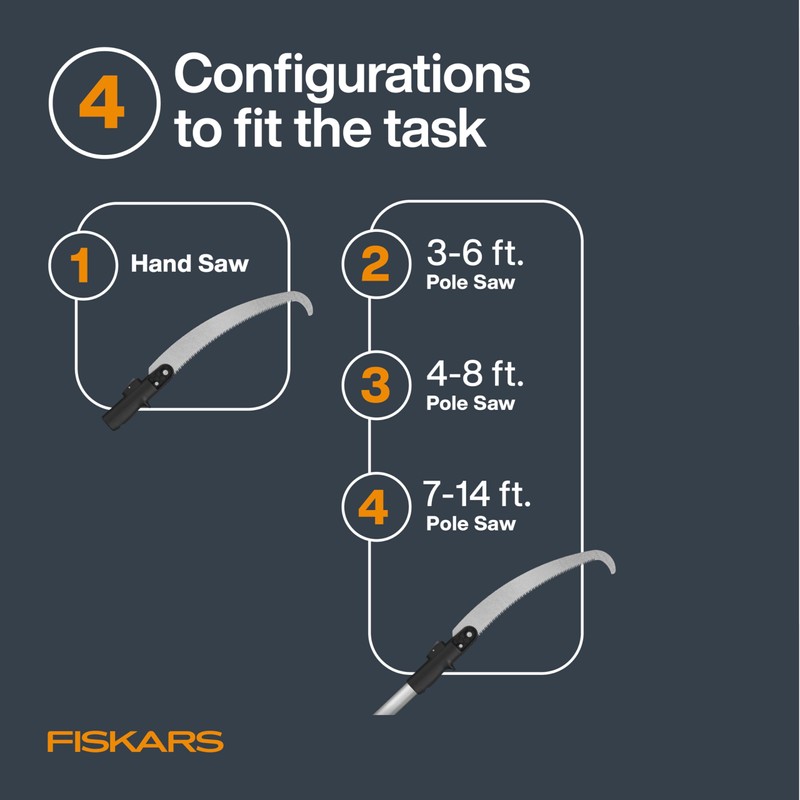 4 Configurations to fit the task

1 Hand Saw

2 3-6 ft. Pole Saw

3 4-8 ft. Pole Saw

4 7-14 ft. Pole Saw

FISKARS