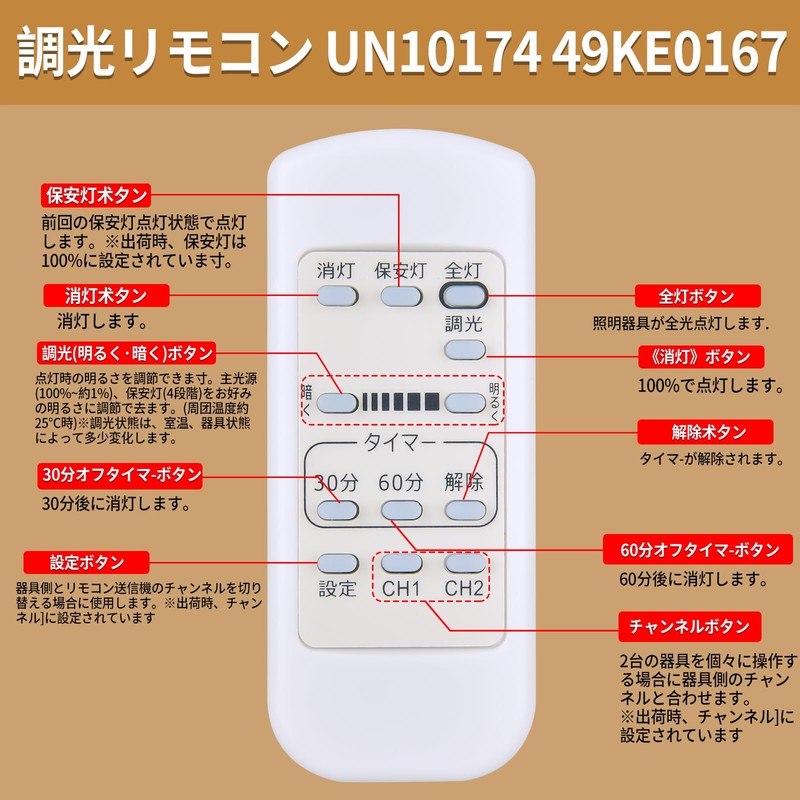 調光リモコン UN10174 49KE0167

保安灯ボタン

前回の保安灯点灯状態で点灯します。※出荷時、保安灯は100%に設定されています。

消灯ボタン

消灯します。

調光(明るく・暗く)ボタン

点灯時の明るさを調節できます。主光源(100%~約1%)、保安灯(4段階)をお好みの明るさに調節で去ます。(周団温度約25°C時)※調光状態は、室温、器具状態によって多少変化します。

30分オフタイマ-ボタン

30分後に消灯します。

設定ボタン

器具側とリモコン送信機のチャンネルを切り替える場合に使用します。※出荷時、チャンネル]に設定されています

消灯 保安灯 全灯

調光

暗く

明るく

タイマー

30分 60分 解除

設定 CH1 CH2

全灯ボタン

照明器具が全光点灯します.

《消灯》ボタン

100%で点灯します。

解除ボタン

タイマ-が解除されます。

60分オフタイマ-ボタン

60分後に消灯します。

チャンネルボタン

2台の器具を個々に操作する場合に器具側のチャンネルと合わせます。※出荷時、チャンネル]に設定されています