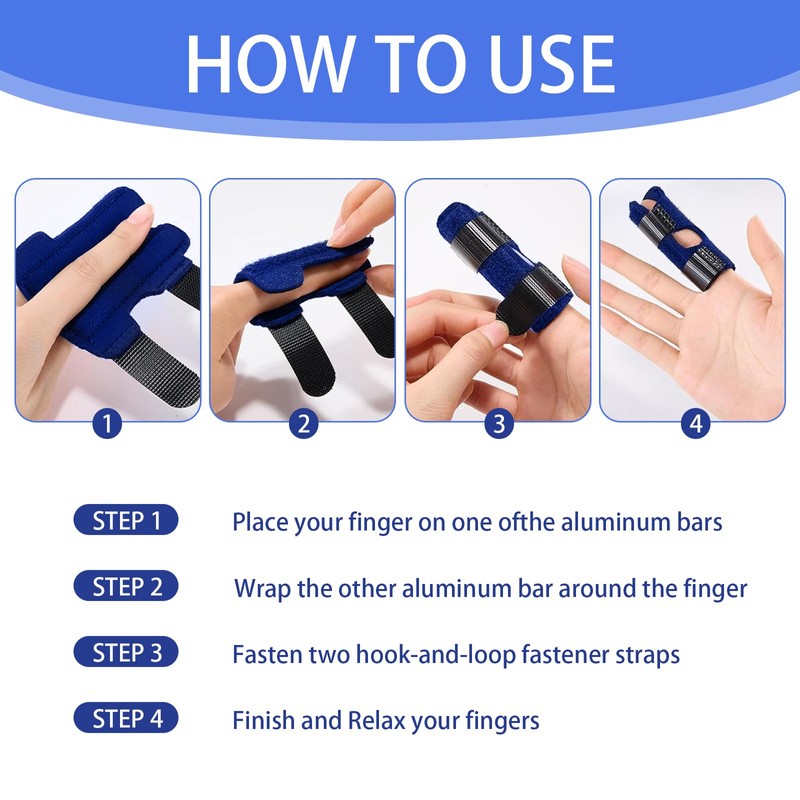 HOW TO USE

1

2

3

4

STEP 1 Place your finger on one ofthe aluminum bars

STEP 2 Wrap the other aluminum bar around the finger

STEP 3 Fasten two hook-and-loop fastener straps

STEP 4 Finish and Relax your fingers