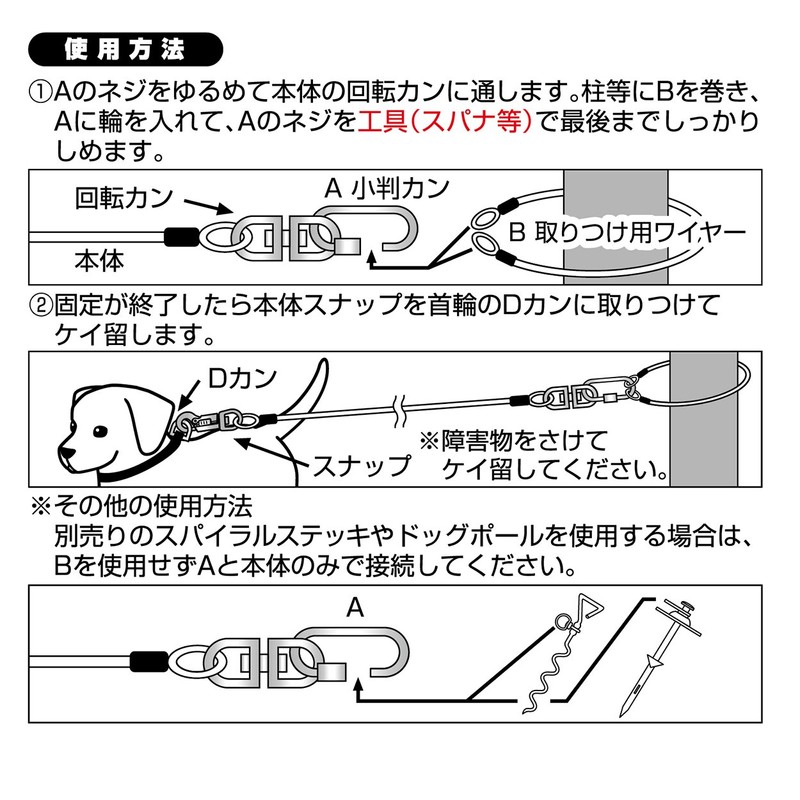 使用方法

①Aのネジをゆるめて本体の回転カンに通します。柱等にBを巻き、Aに輪を入れて、Aのネジを工具(スパナ等)で最後までしっかりしめます。

回転カン
A 小判カン
B 取りつけ用ワイヤー
本体

②固定が終了したら本体スナップを首輪のDカンに取りつけてケイ留します。

Dカン
スナップ
※障害物をさけてケイ留してください。

※その他の使用方法
別売りのスパイラルステッキやドッグポールを使用する場合は、Bを使用せずAと本体のみで接続してください。

A