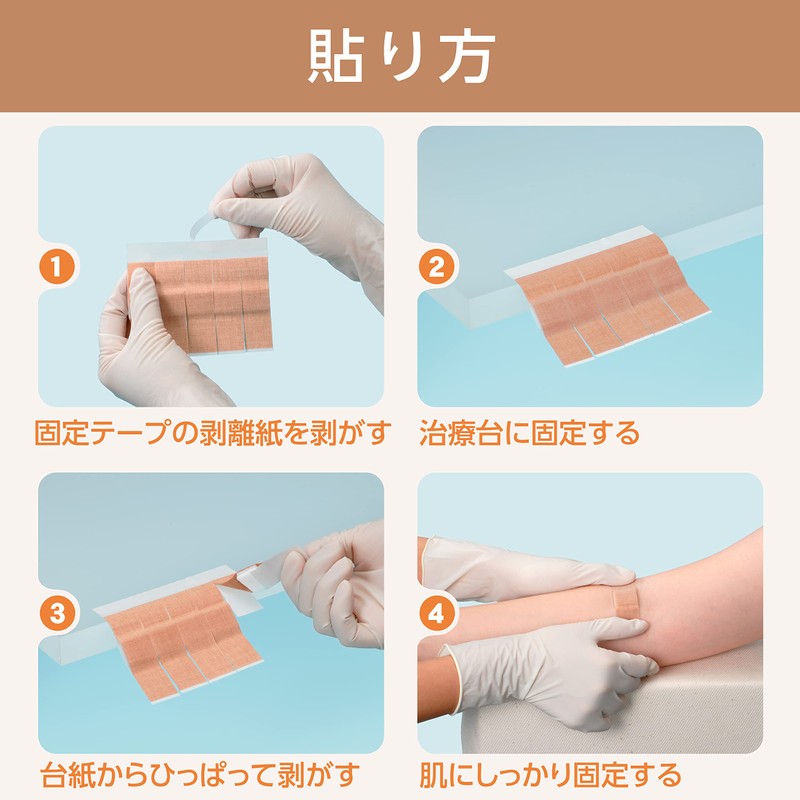 貼り方

1
固定テープの剥離紙を剥がす

2
治療台に固定する

3
台紙からひっぱって剥がす

4
肌にしっかり固定する