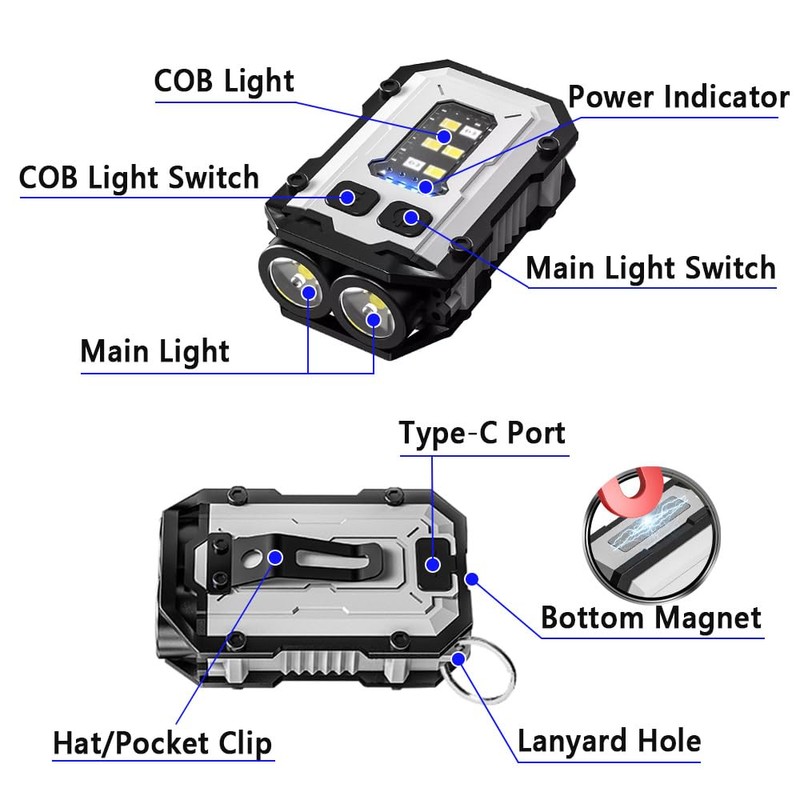 COB Light

Power Indicator

COB Light Switch

Main Light Switch

Main Light

Type-C Port

Bottom Magnet

Hat/Pocket Clip

Lanyard Hole