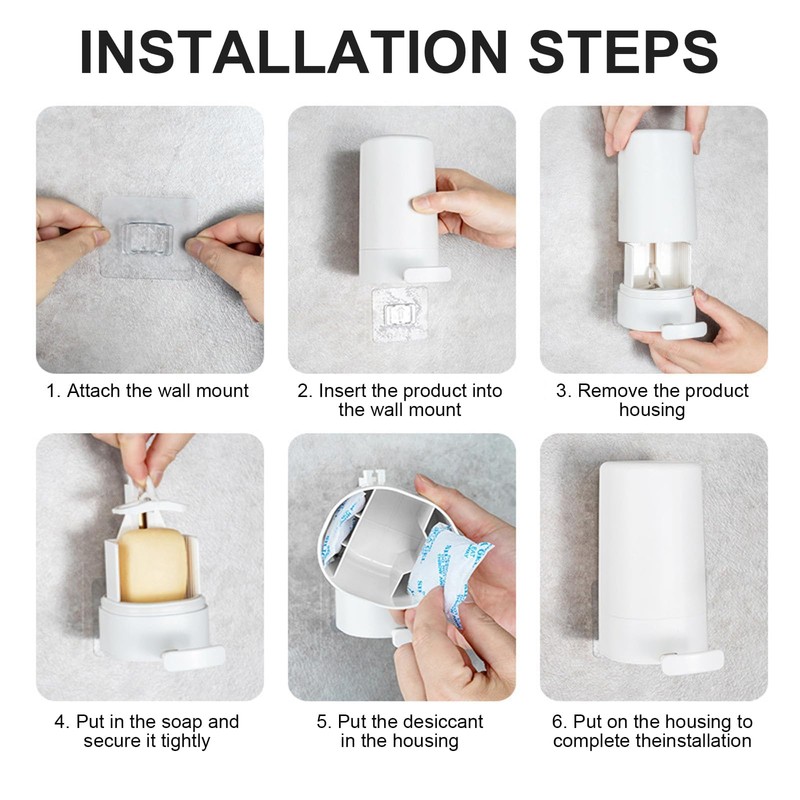 INSTALLATION STEPS

1. Attach the wall mount

2. Insert the product into the wall mount

3. Remove the product housing

4. Put in the soap and secure it tightly

5. Put the desiccant in the housing

6. Put on the housing to complete theinstallation