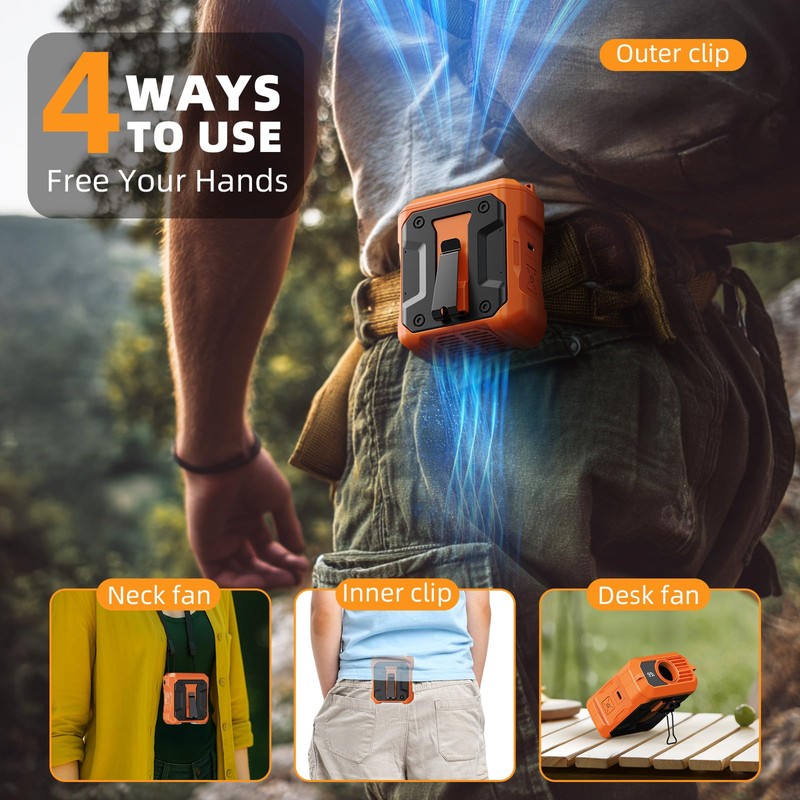 4 WAYS TO USE
Free Your Hands

Outer clip

Neck fan

Inner clip

Desk fan