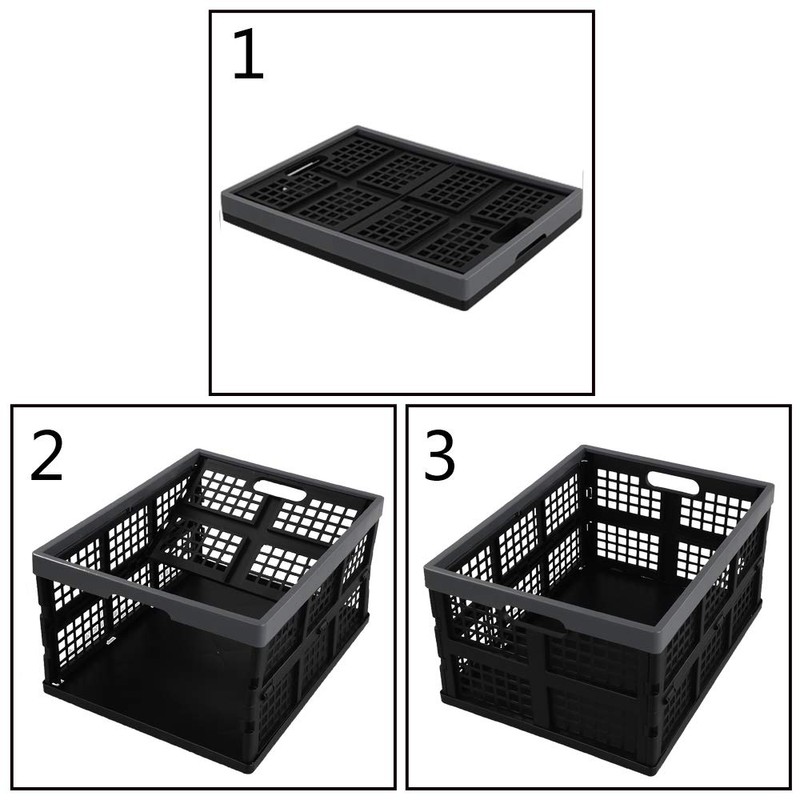 1

2

3