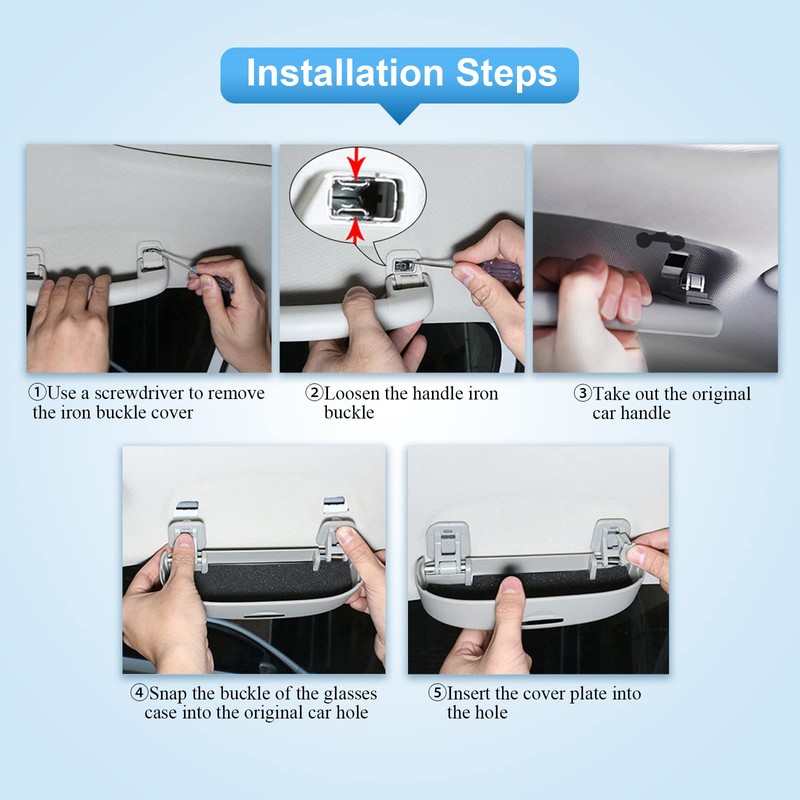 Installation Steps

①Use a screwdriver to remove the iron buckle cover

②Loosen the handle iron buckle

③Take out the original car handle

④Snap the buckle of the glasses case into the original car hole

⑤Insert the cover plate into the hole