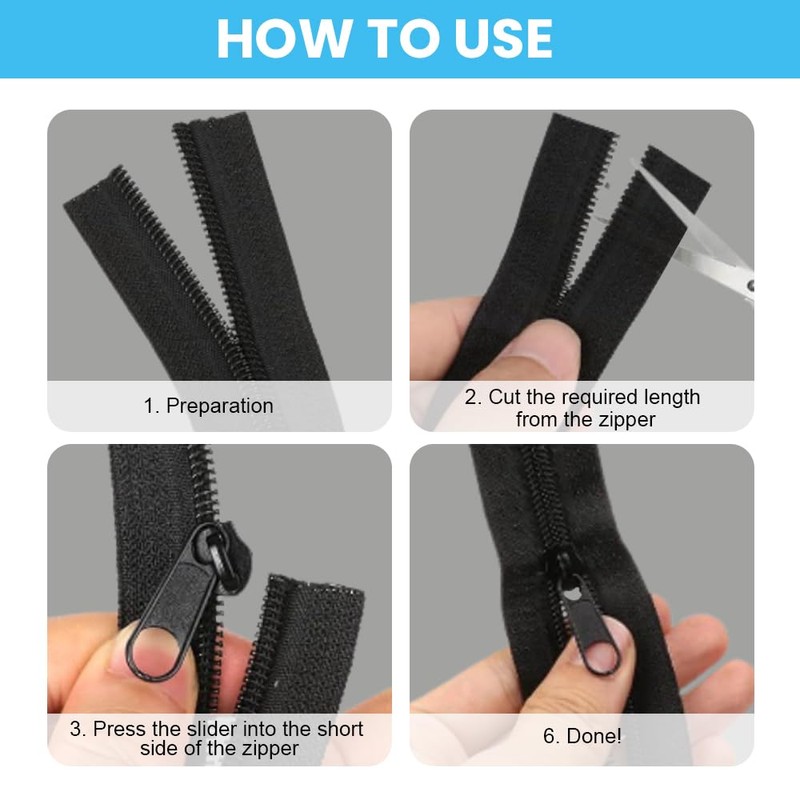 HOW TO USE

1. Preparation

2. Cut the required length from the zipper

3. Press the slider into the short side of the zipper

6. Done!