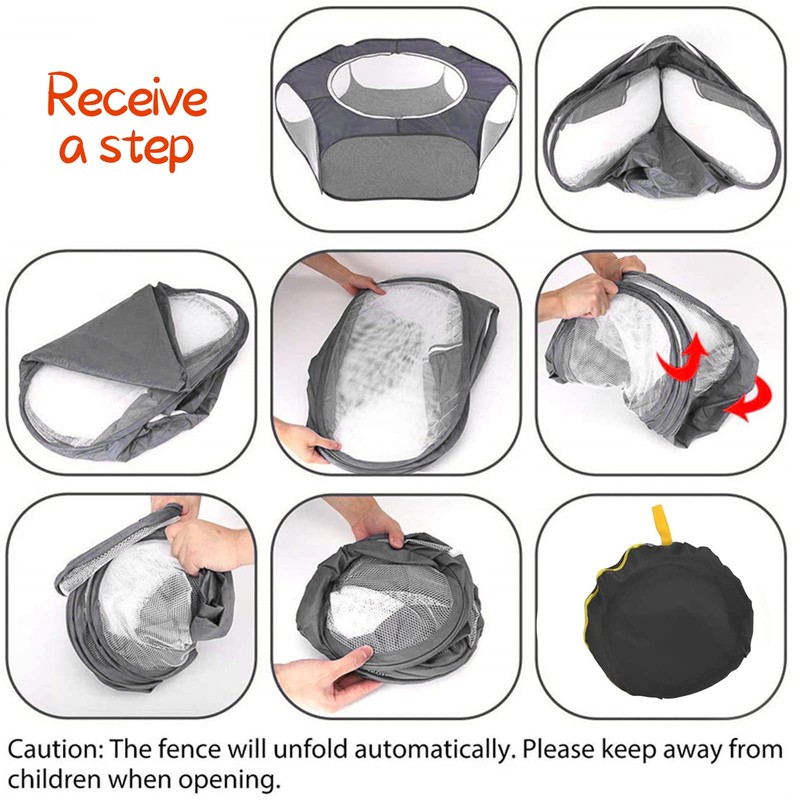 Receive a step

Caution: The fence will unfold automatically. Please keep away from children when opening.