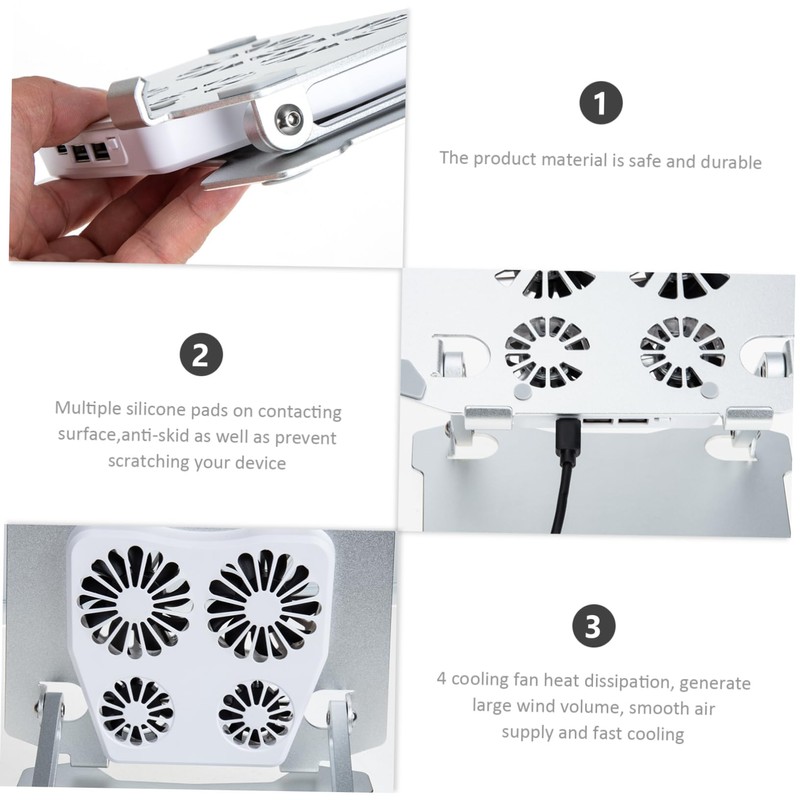 1

The product material is safe and durable

2

Multiple silicone pads on contacting surface,anti-skid as well as prevent scratching your device

3

4 cooling fan heat dissipation, generate large wind volume, smooth air supply and fast cooling