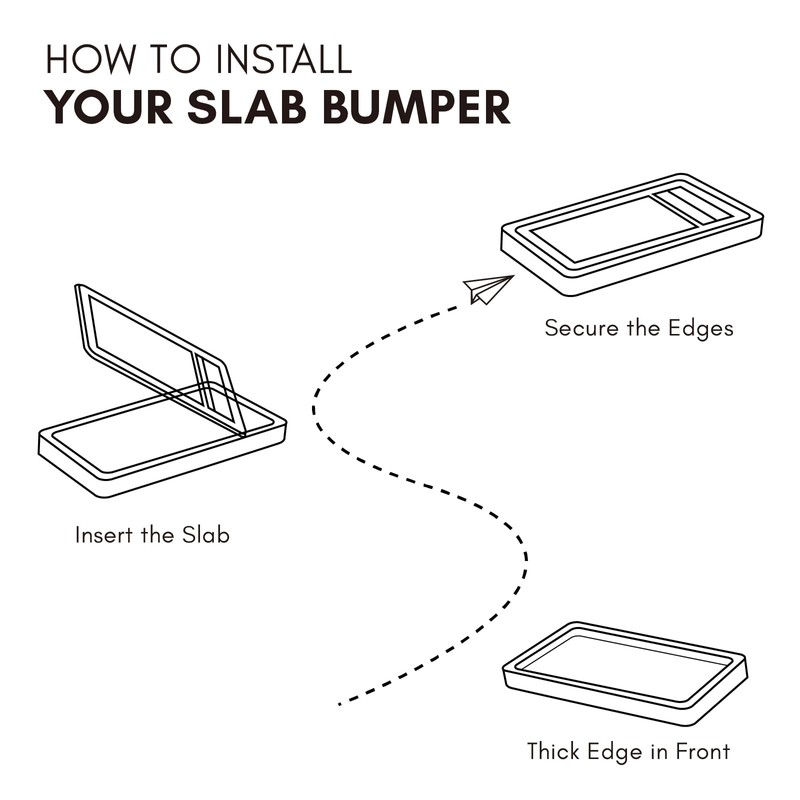 HOW TO INSTALL
YOUR SLAB BUMPER

Secure the Edges

Insert the Slab

Thick Edge in Front