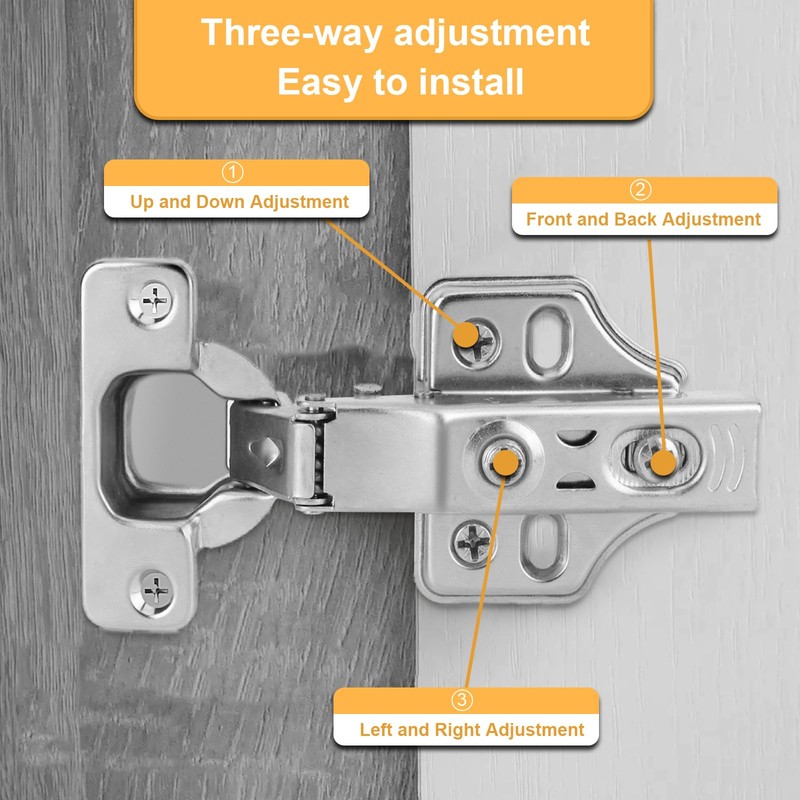 Three-way adjustment
Easy to install

①
Up and Down Adjustment

②
Front and Back Adjustment

③
Left and Right Adjustment