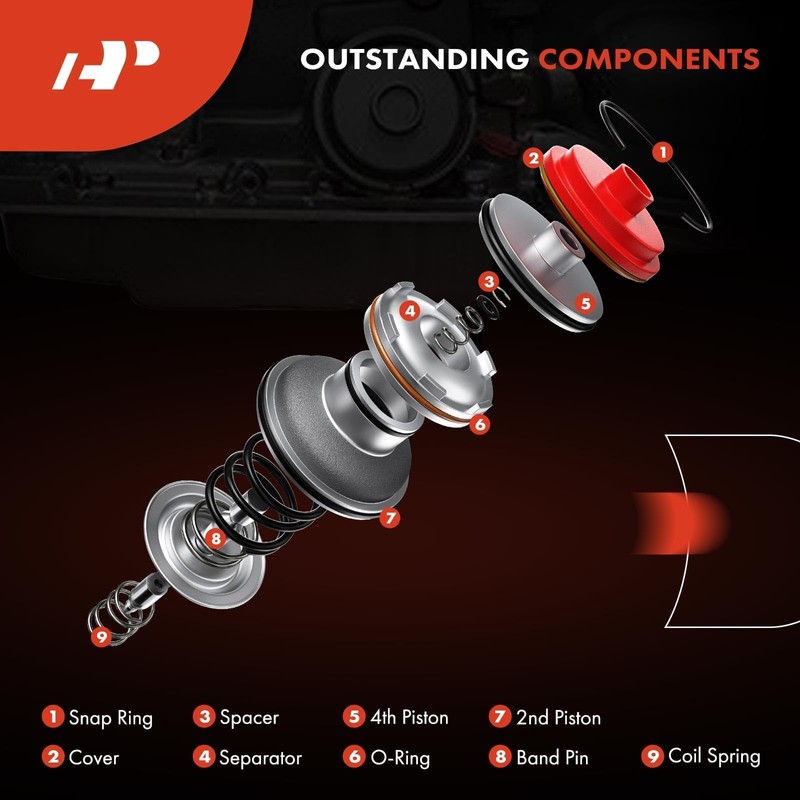 OUTSTANDING COMPONENTS

1
2
3
4
5
6
7
8
9

1 Snap Ring
2 Cover
3 Spacer
4 Separator
5 4th Piston
6 O-Ring
7 2nd Piston
8 Band Pin
9 Coil Spring