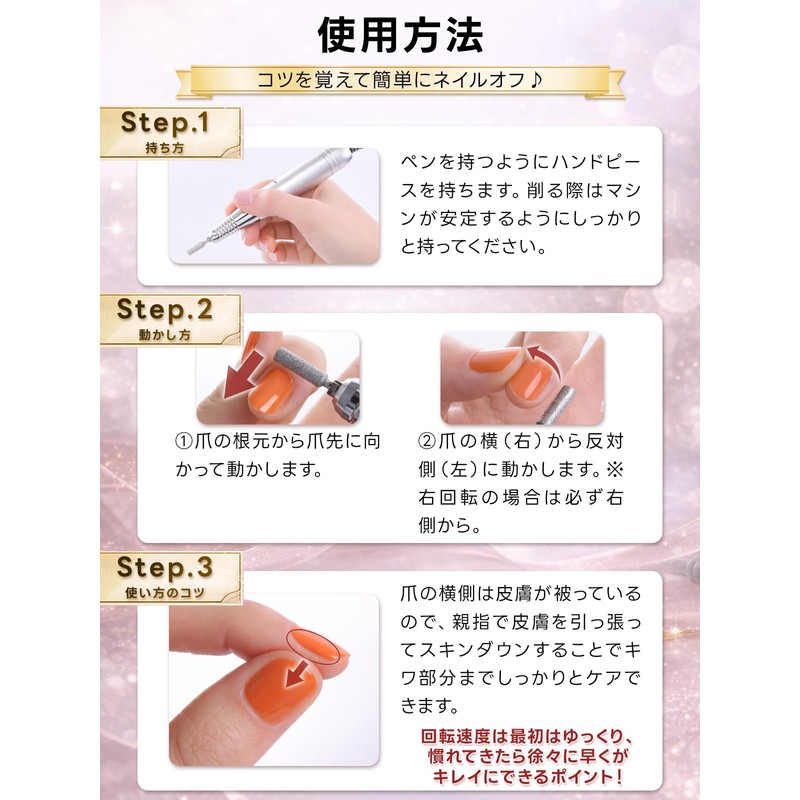 使用方法

コツを覚えて簡単にネイルオフ♪

Step.1
持ち方

ペンを持つようにハンドピースを持ちます。削る際はマシンが安定するようにしっかりと持ってください。

Step.2
動かし方

①爪の根元から爪先に向かって動かします。

②爪の横（右）から反対側（左）に動かします。※右回転の場合は必ず右側から。

Step.3
使い方のコツ

爪の横側は皮膚が被っているので、親指で皮膚を引っ張ってスキンダウンすることでキワ部分までしっかりとケアできます。

回転速度は最初はゆっくり、慣れてきたら徐々に早くがキレイにできるポイント！