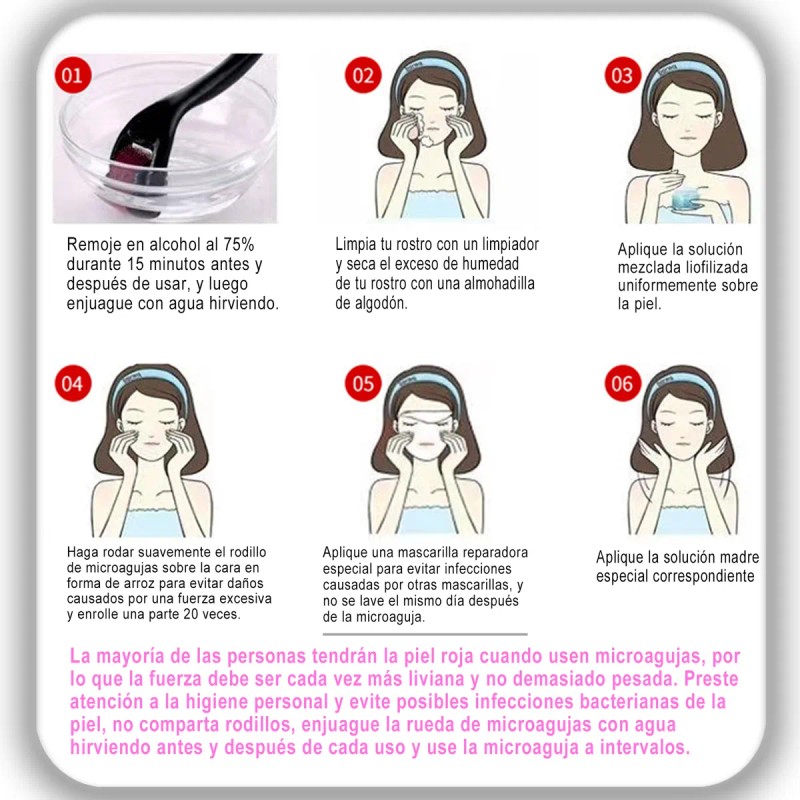 01

Remoje en alcohol al 75% durante 15 minutos antes y después de usar, y luego enjuague con agua hirviendo.

02

Limpia tu rostro con un limpiador y seca el exceso de humedad de tu rostro con una almohadilla de algodón.

03

Aplique la solución mezclada liofilizada uniformemente sobre la piel.

04

Haga rodar suavemente el rodillo de microagujas sobre la cara en forma de arroz para evitar daños causados por una fuerza excesiva y enrolle una parte 20 veces.

05

Aplique una mascarilla reparadora especial para evitar infecciones causadas por otras mascarillas, y no se lave el mismo día después de la microaguja.

06

Aplique la solución madre especial correspondiente

La mayoría de las personas tendrán la piel roja cuando usen microagujas, por lo que la fuerza debe ser cada vez más liviana y no demasiado pesada. Preste atención a la higiene personal y evite posibles infecciones bacterianas de la piel, no comparta rodillos, enjuague la rueda de microagujas con agua hirviendo antes y después de cada uso y use la microaguja a intervalos.