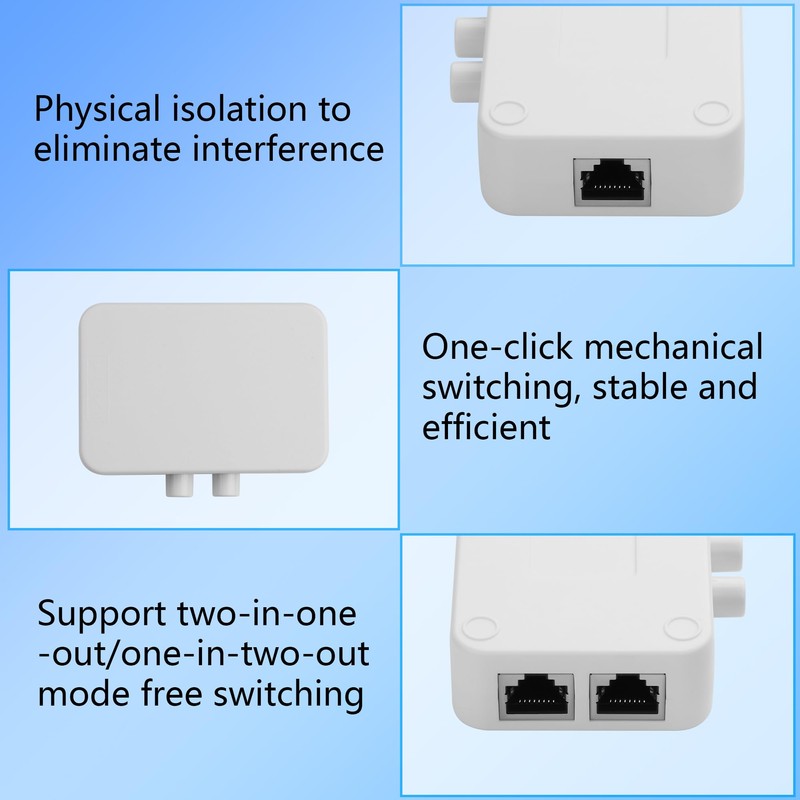 Physical isolation to eliminate interference

One-click mechanical switching, stable and efficient

Support two-in-one -out/one-in-two-out mode free switching