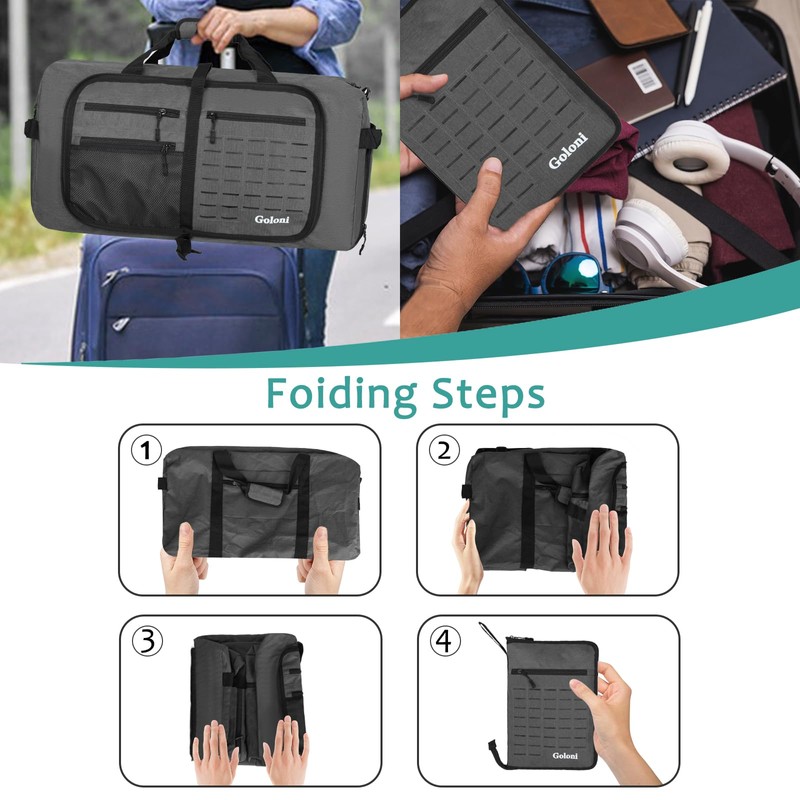 Goloni

Goloni

Foiding Steps

1

2

3

4

Goloni