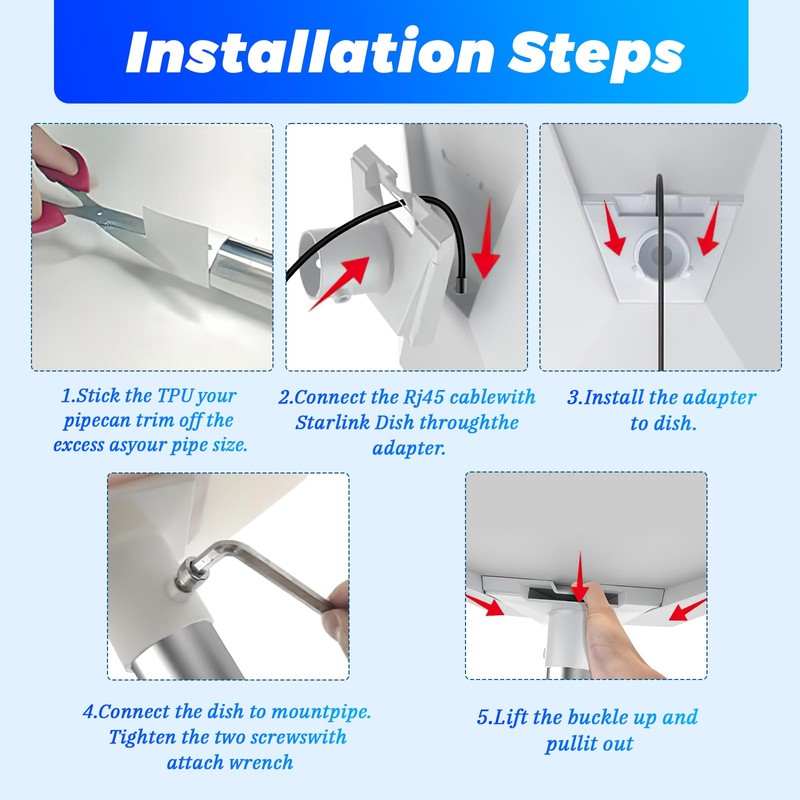 Installation Steps

1.Stick the TPU your pipecan trim off the excess asyour pipe size.

2.Connect the Rj45 cablewith Starlink Dish throughthe adapter.

3.Install the adapter to dish.

4.Connect the dish to mountpipe. Tighten the two screwswith attach wrench

5.Lift the buckle up and pullit out