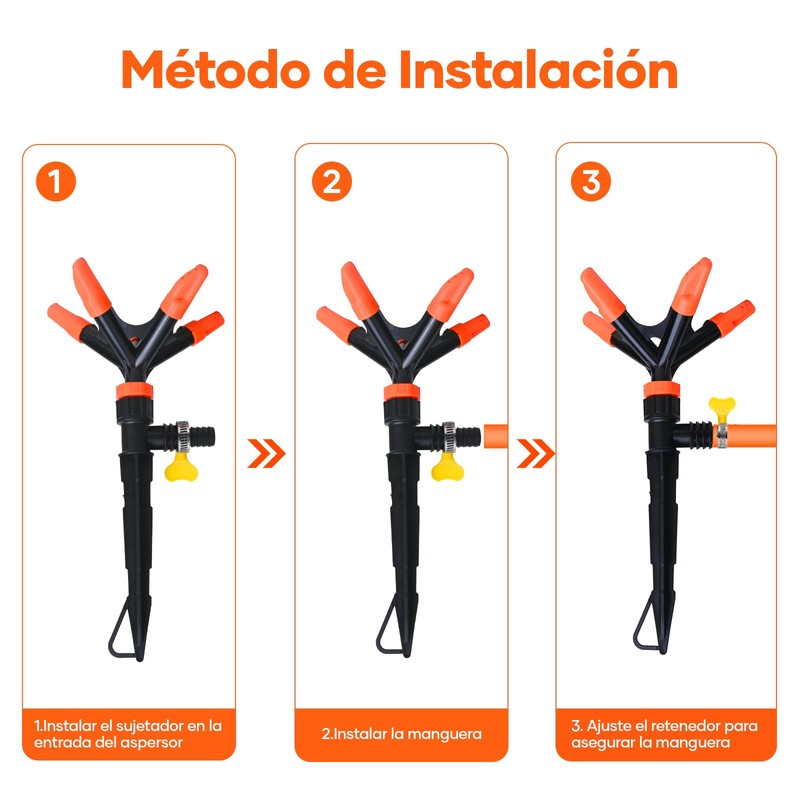 Método de Instalación

1

1.Instalar el sujetador en la entrada del aspersor

2

2.Instalar la manguera

3

3. Ajuste el retenedor para asegurar la manguera