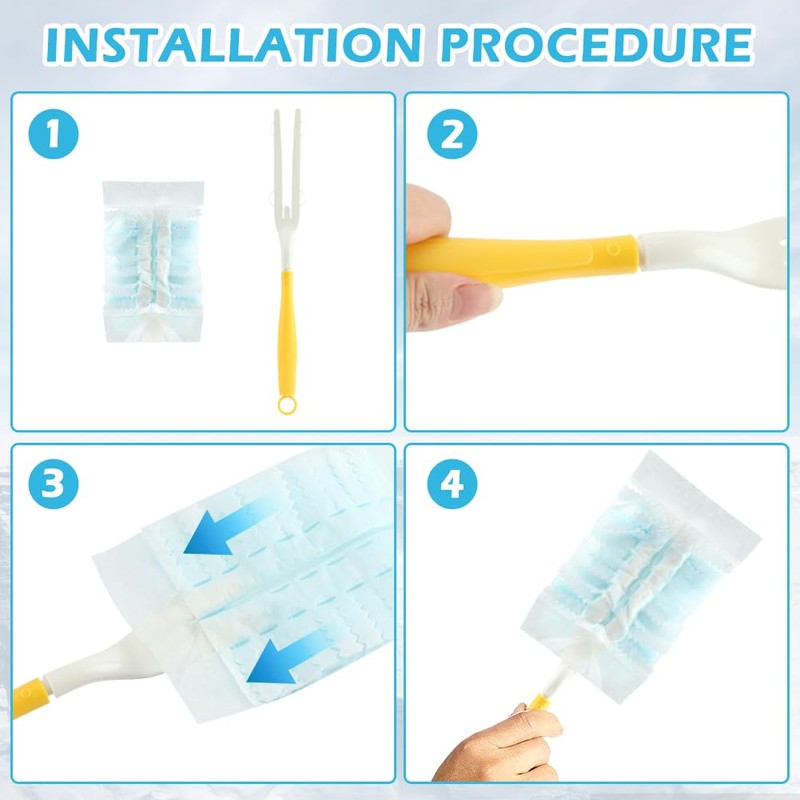 INSTALLATION PROCEDURE

1

2

3

4