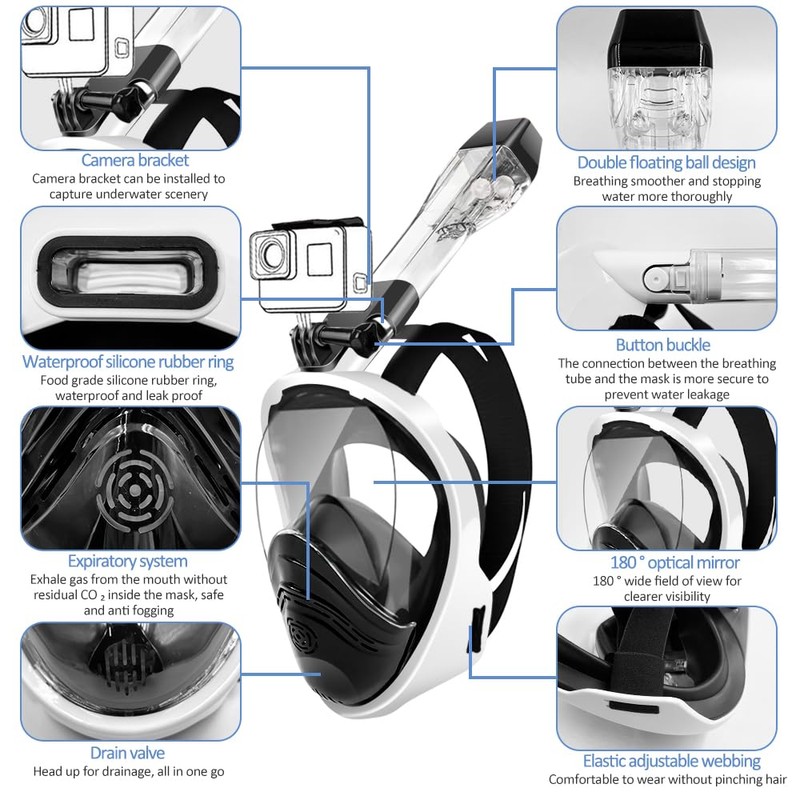 Camera bracket
Camera bracket can be installed to capture underwater scenery

Waterproof silicone rubber ring
Food grade silicone rubber ring, waterproof and leak proof

Expiratory system
Exhale gas from the mouth without residual $CO_2$ inside the mask, safe and anti fogging

Drain valve
Head up for drainage, all in one go

Double floating ball design
Breathing smoother and stopping water more thoroughly

Button buckle
The connection between the breathing tube and the mask is more secure to prevent water leakage

180 ° optical mirror
180 ° wide field of view for clearer visibility

Elastic adjustable webbing
Comfortable to wear without pinching hair