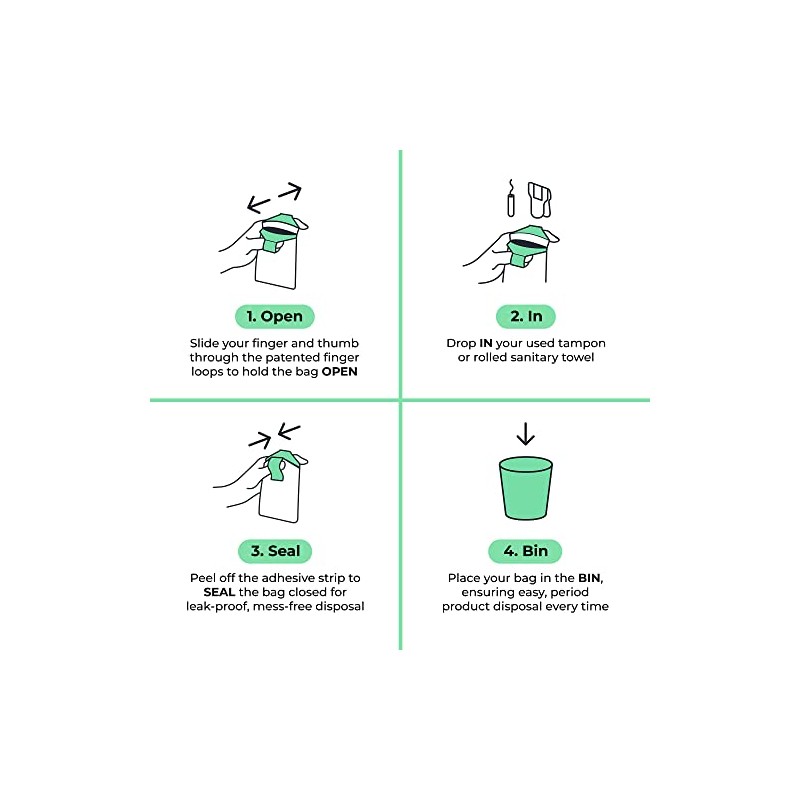 1. Open

Slide your finger and thumb through the patented finger loops to hold the bag OPEN

2. In

Drop IN your used tampon or rolled sanitary towel

3. Seal

Peel off the adhesive strip to SEAL the bag closed for leak-proof, mess-free disposal

4. Bin

Place your bag in the BIN, ensuring easy, period product disposal every time