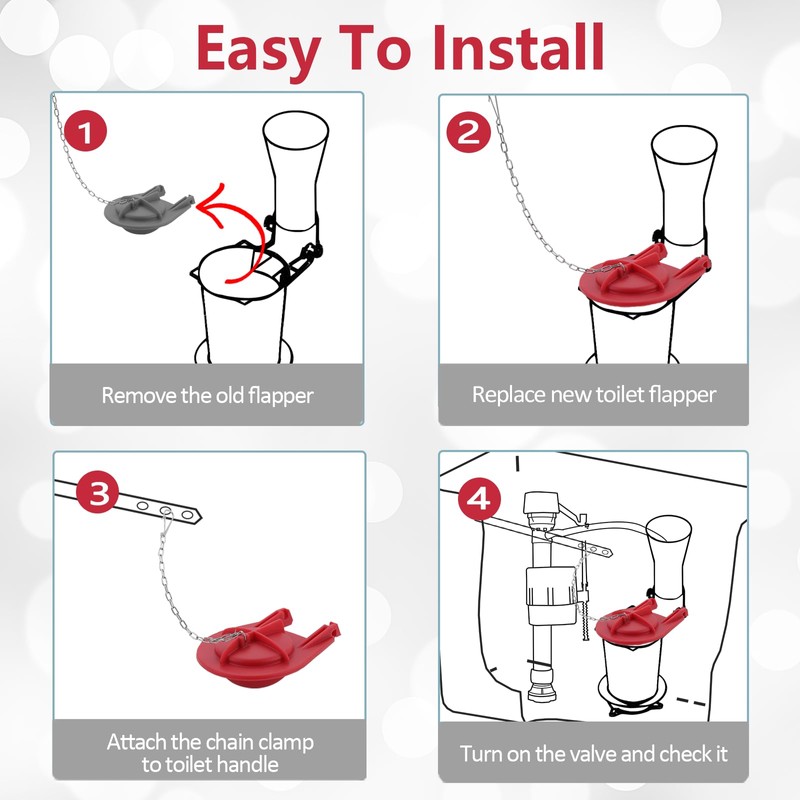 Easy To Install

1

Remove the old flapper

2

Replace new toilet flapper

3

Attach the chain clamp to toilet handle

4

Turn on the valve and check it