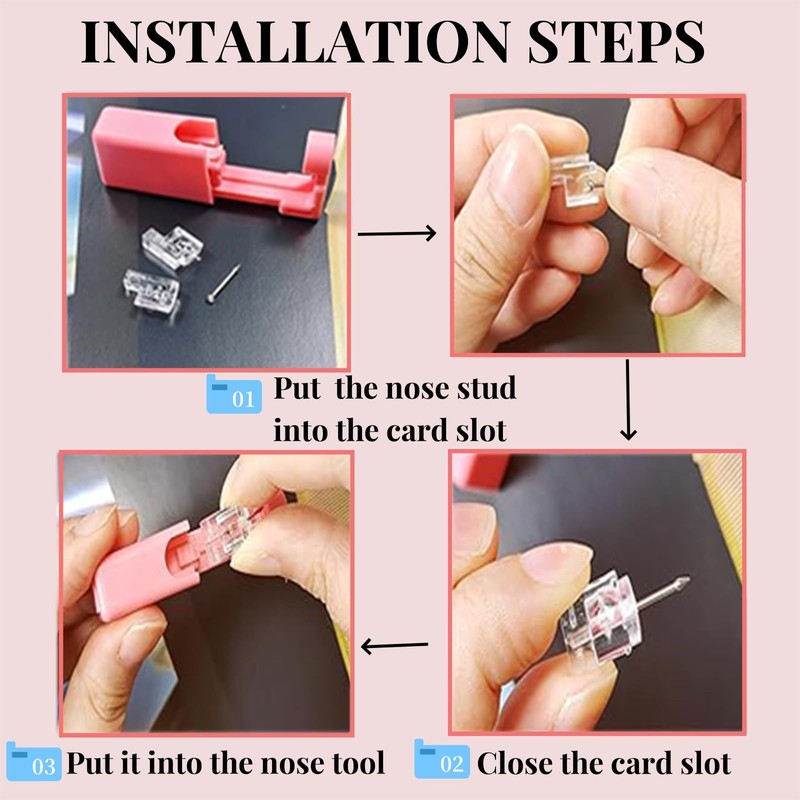 INSTALLATION STEPS

01 Put the nose stud into the card slot

03 Put it into the nose tool

02 Close the card slot