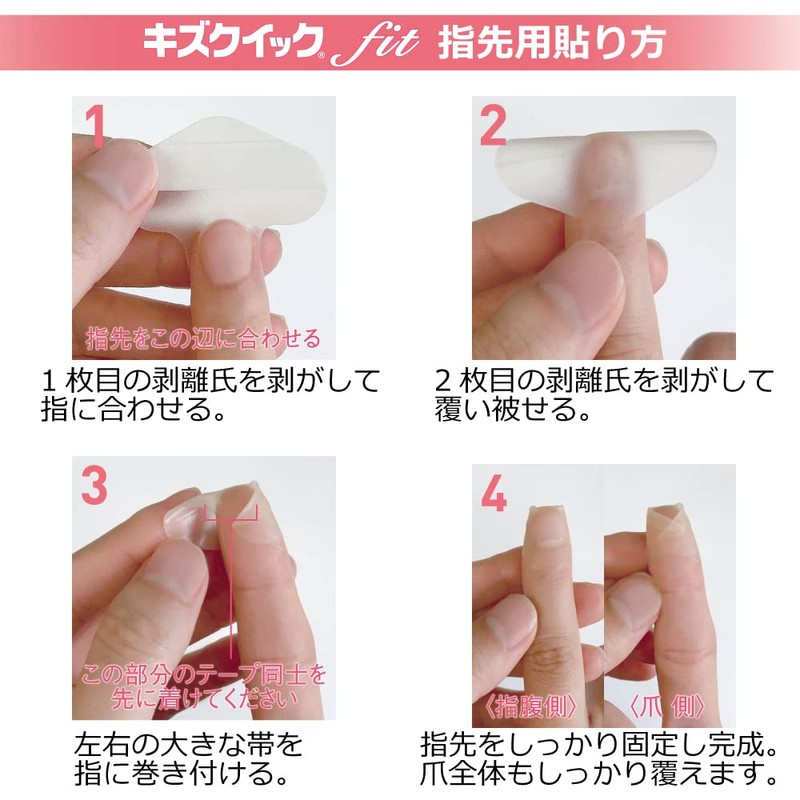 キズクイック® fit 指先用貼り方

1

指先をこの辺に合わせる

1 枚目の剥離氏を剥がして指に合わせる。

2

2 枚目の剥離氏を剥がして覆い被せる。

3

この部分のテープ同士を先に着けてください

左右の大きな帯を指に巻き付ける。

4

〈指腹側〉 〈爪 側〉

指先をしっかり固定し完成。爪全体もしっかり覆えます。