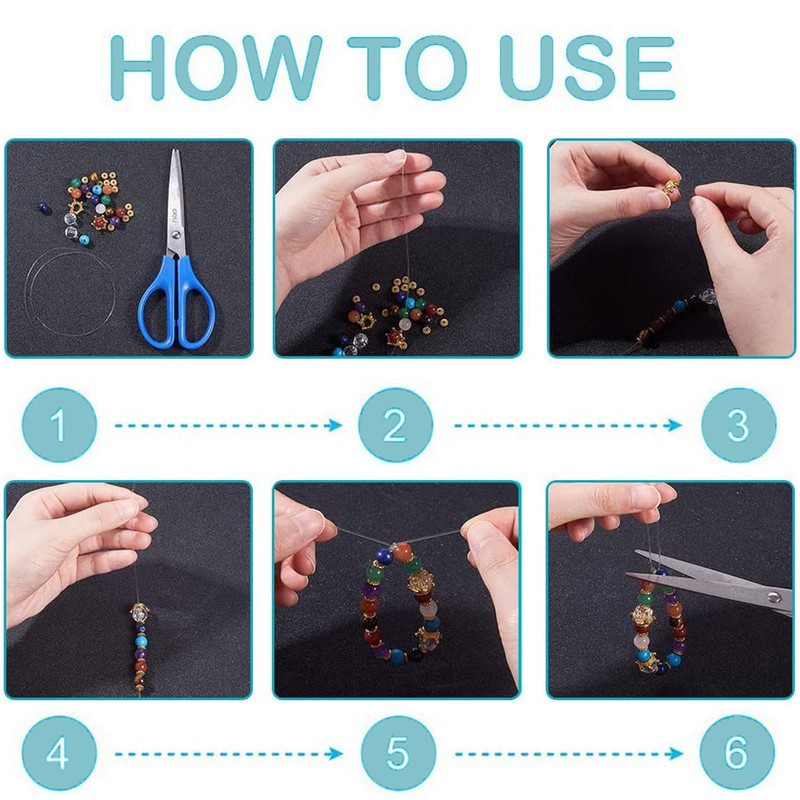 HOW TO USE

1
2
3
4
5
6